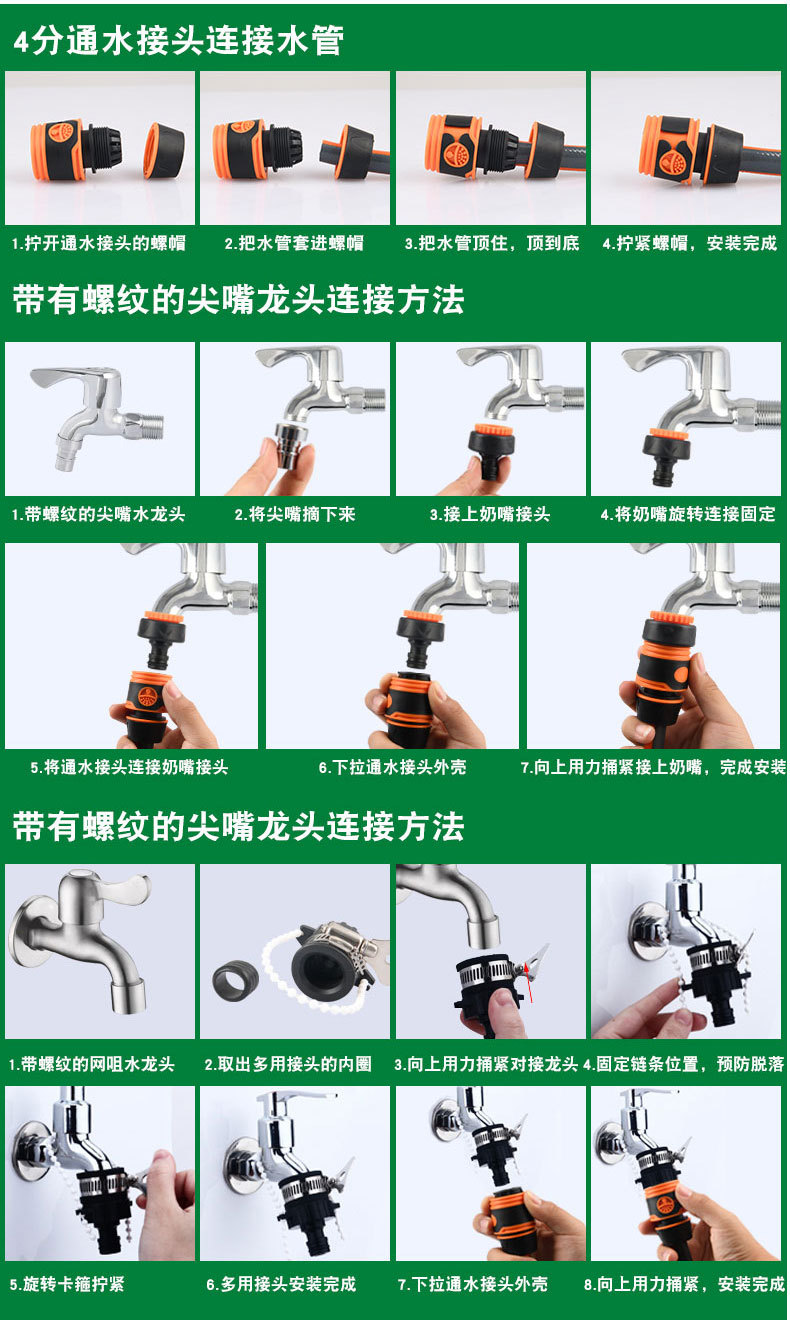 4分通水接头连接水管

1.拧开通水接头的螺帽
2.把水管套进螺帽
3.把水管顶住，顶到底
4.拧紧螺帽，安装完成

带有螺纹的尖嘴龙头连接方法

1.带螺纹的尖嘴水龙头
2.将尖嘴摘下来
3.接上奶嘴接头
4.将奶嘴旋转连接固定
5.将通水接头连接奶嘴接头
6.下拉通水接头外壳
7.向上用力捅紧接上奶嘴，完成安装

带有螺纹的尖嘴龙头连接方法

1.带螺纹的网咀水龙头
2.取出多用接头的内圈
3.向上用力捅紧对接龙头
4.固定链条位置，预防脱落
5.旋转卡箍拧紧
6.多用接头安装完成
7.下拉通水接头外壳
8.向上用力捅紧，安装完成