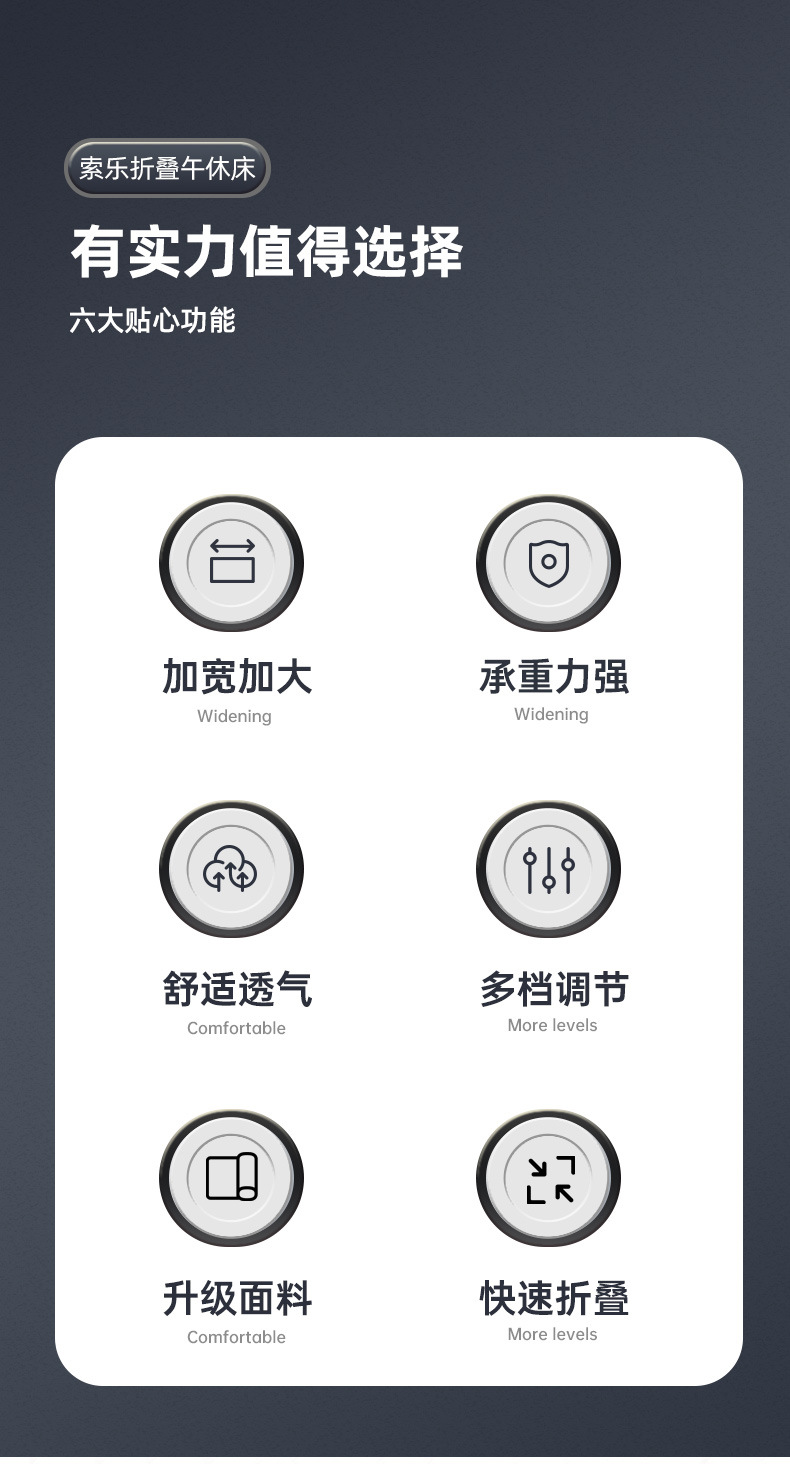 索乐折叠午休床

有实力值得选择

六大贴心功能

加宽加大
Widening

承重力强
Widening

舒适透气
Comfortable

多档调节
More levels

升级面料
Comfortable

快速折叠
More levels