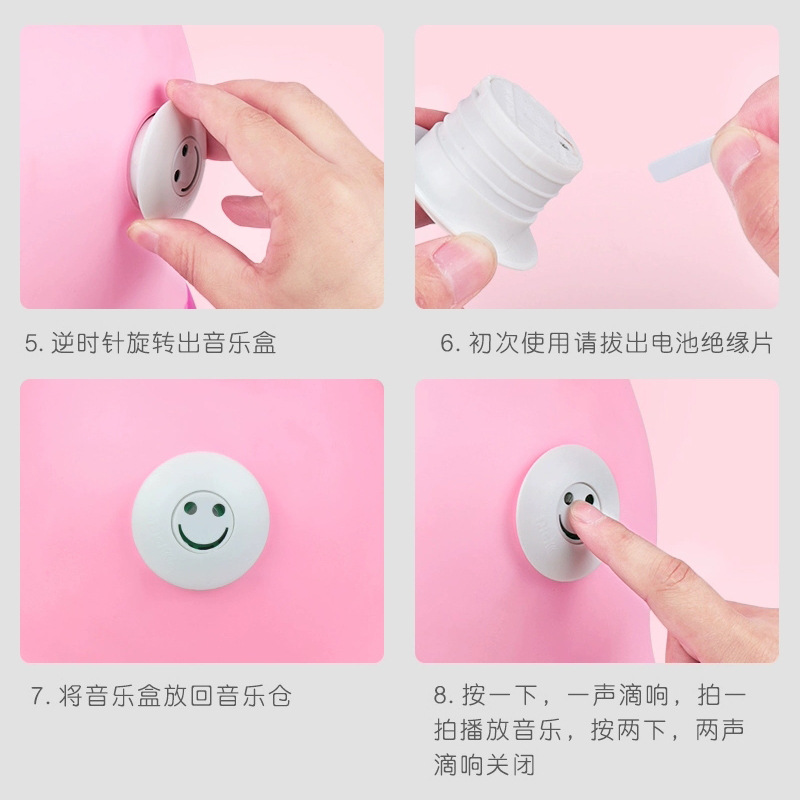 5. 逆时针旋转出音乐盒

6. 初次使用请拔出电池绝缘片

7. 将音乐盒放回音乐仓

8. 按一下，一声滴响，拍一拍播放音乐，按两下，两声滴响关闭