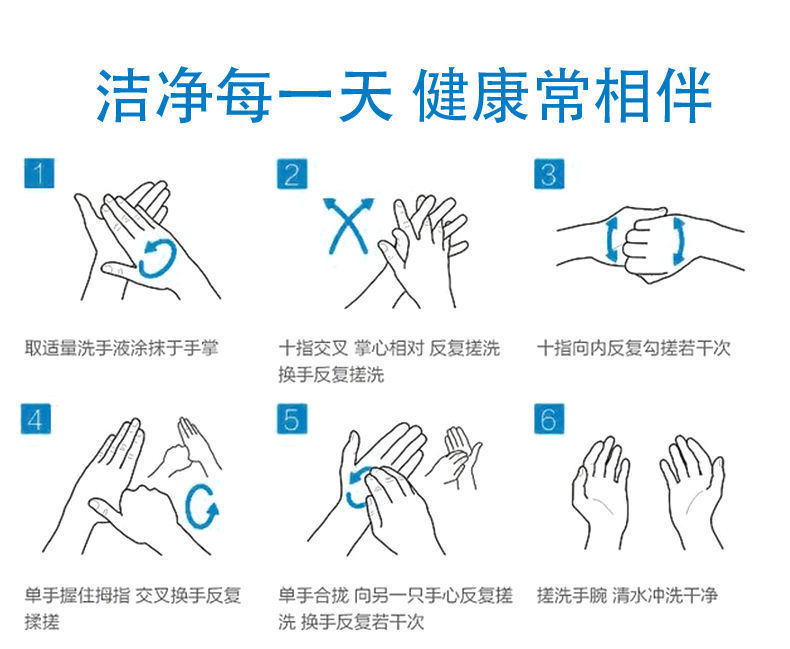 洁净每一天 健康常相伴

1

取适量洗手液涂抹于手掌

2

十指交叉 掌心相对 反复搓洗 换手反复搓洗

3

十指向内反复勾搓若干次

4

单手握住拇指 交叉换手反复揉搓

5

单手合拢 向另一只手心反复搓洗 换手反复若干次

6

搓洗手腕 清水冲洗干净