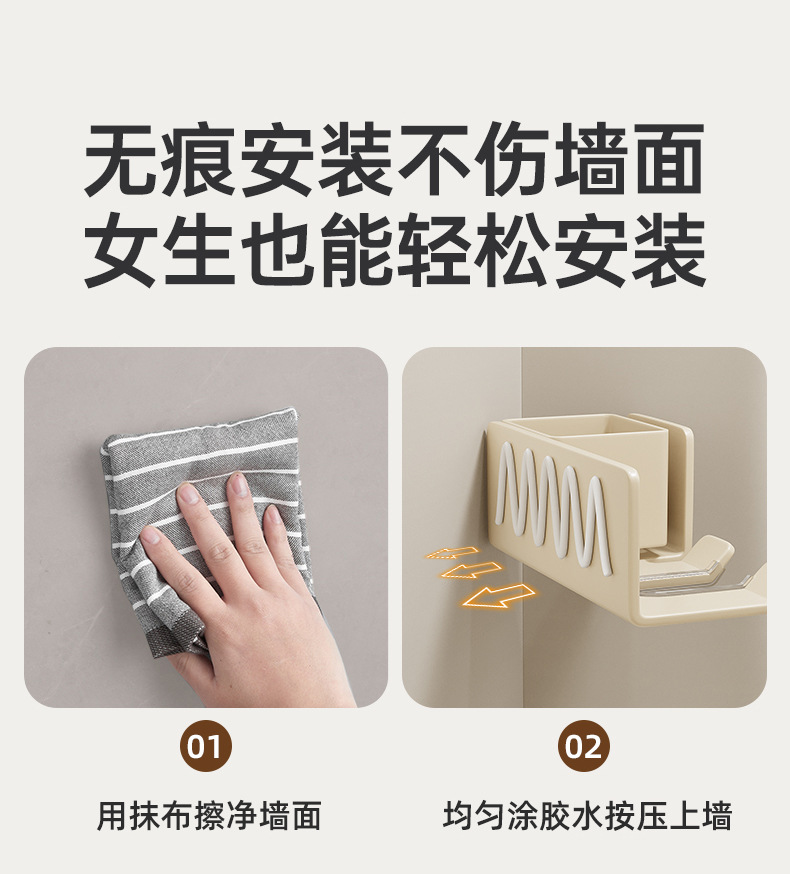 无痕安装不伤墙面
女生也能轻松安装

01

用抹布擦净墙面

02

均匀涂胶水按压上墙