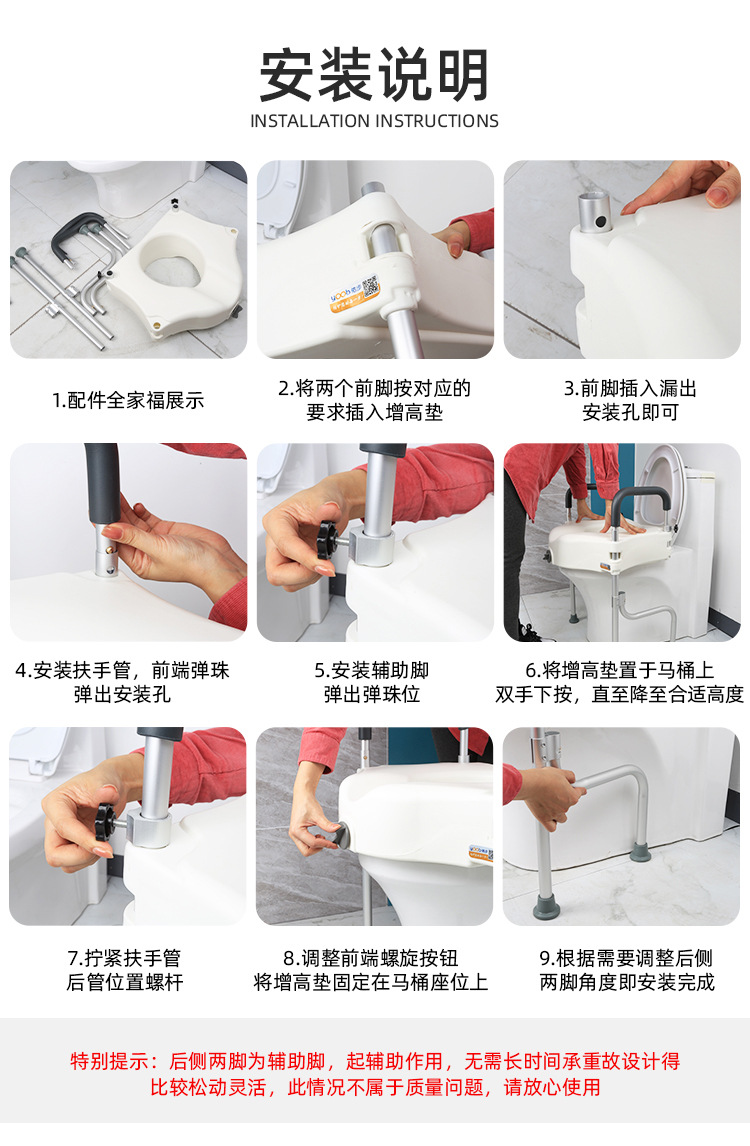 安装说明
INSTALLATION INSTRUCTIONS

1.配件全家福展示

2.将两个前脚按对应的要求插入增高垫

3.前脚插入漏出安装孔即可

4.安装扶手管，前端弹珠弹出安装孔

5.安装辅助脚弹出弹珠位

6.将增高垫置于马桶上双手下按，直至降至合适高度

7.拧紧扶手管后管位置螺杆

8.调整前端螺旋按钮将增高垫固定在马桶座位上

9.根据需要调整后侧两脚角度即安装完成

特别提示：后侧两脚为辅助脚，起辅助作用，无需长时间承重故设计得比较松动灵活，此情况不属于质量问题，请放心使用