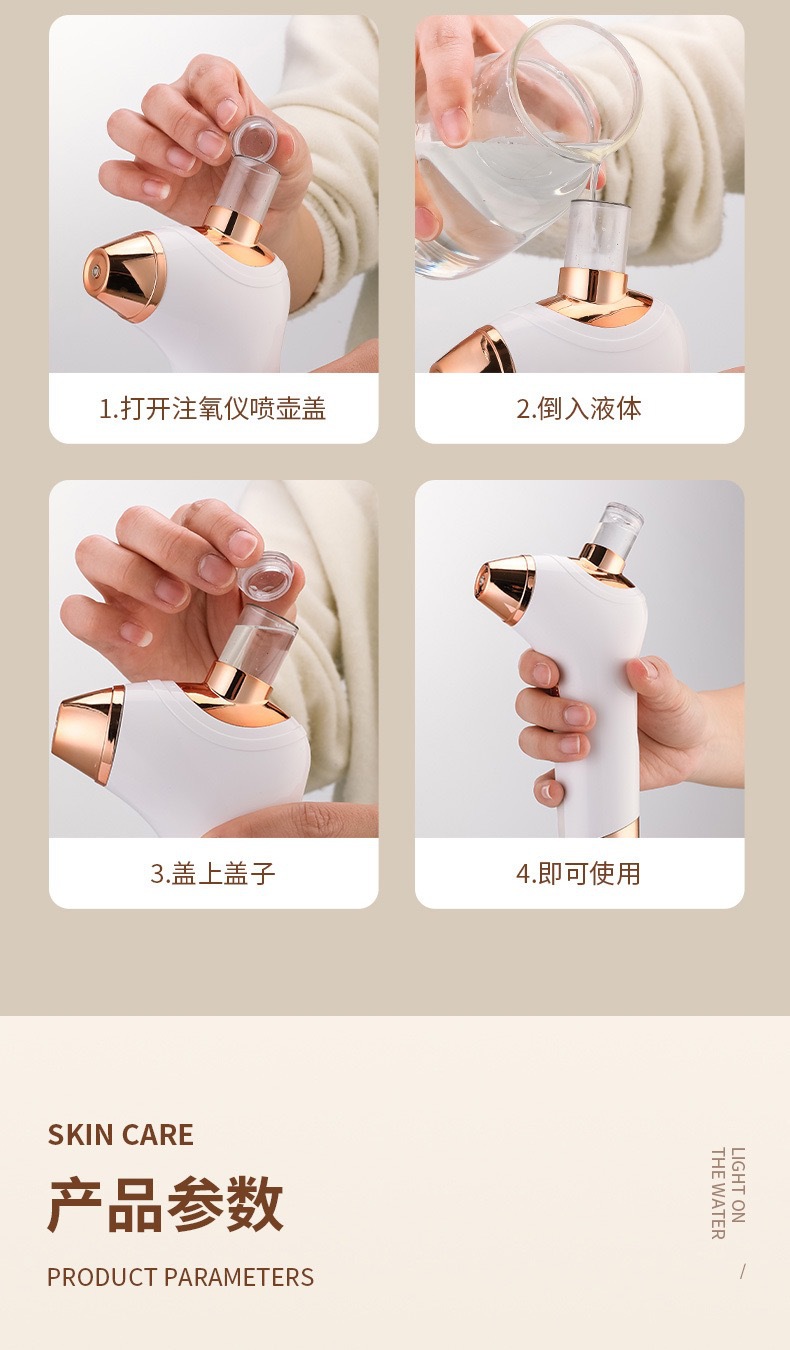 1.打开注氧仪喷壶盖

2.倒入液体

3.盖上盖子

4.即可使用

SKIN CARE

产品参数

PRODUCT PARAMETERS

LIGHT ON THE WATER

/