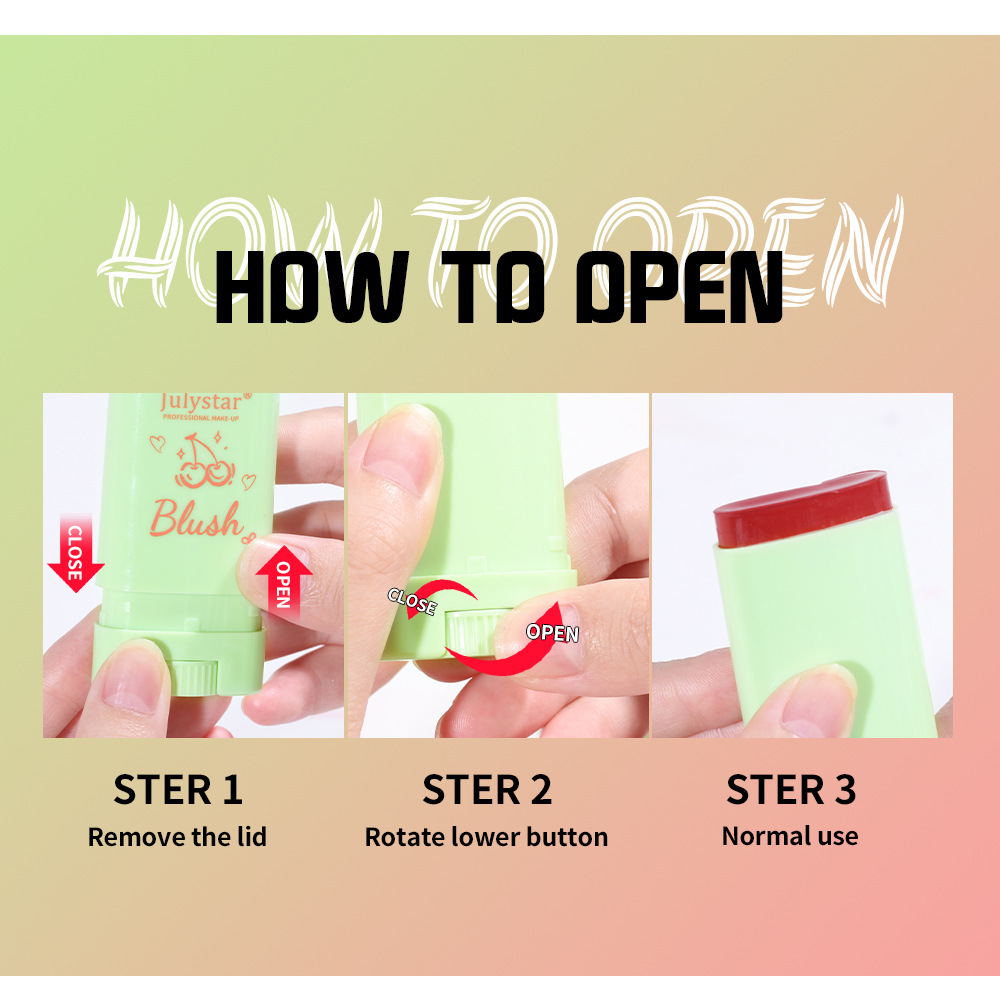 HOW TO OPEN

HOW TO OPEN

Julystar®
PROFESSIONAL MAKE-UP
Blush

CLOSE

OPEN

CLOSE

OPEN

STER 1
Remove the lid

STER 2
Rotate lower button

STER 3
Normal use