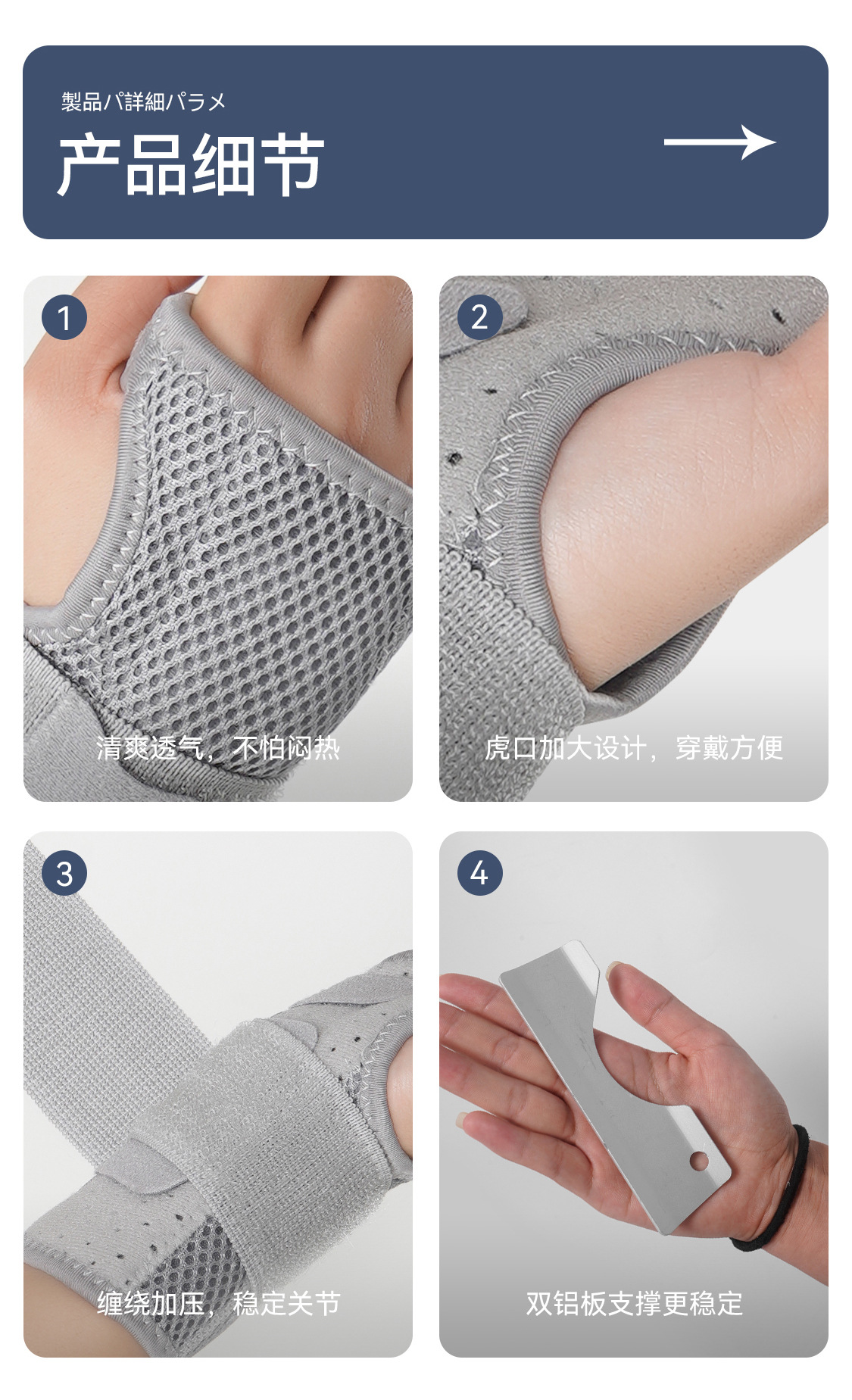 製品パ詳細パラメ

产品细节

1

清爽透气，不怕闷热

2

虎口加大设计，穿戴方便

3

缠绕加压，稳定关节

4

双铝板支撑更稳定