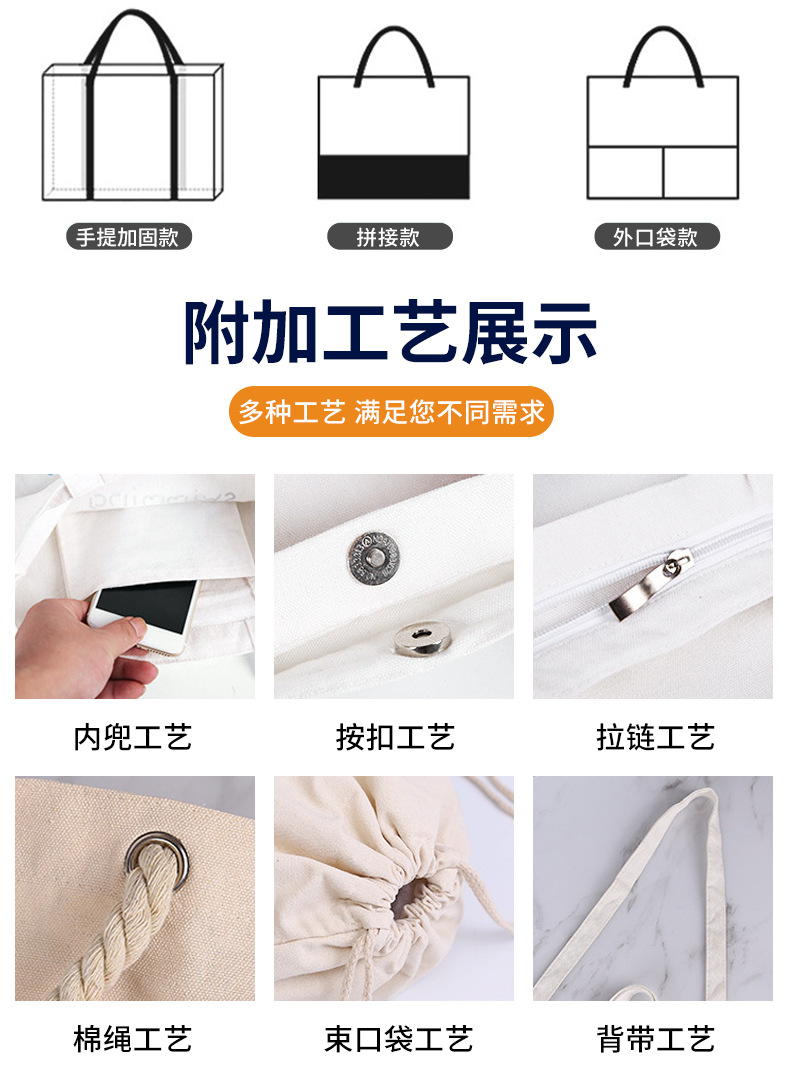 手提加固款

拼接款

外口袋款

附加工艺展示

多种工艺 满足您不同需求

内兜工艺

按扣工艺

拉链工艺

棉绳工艺

束口袋工艺

背带工艺