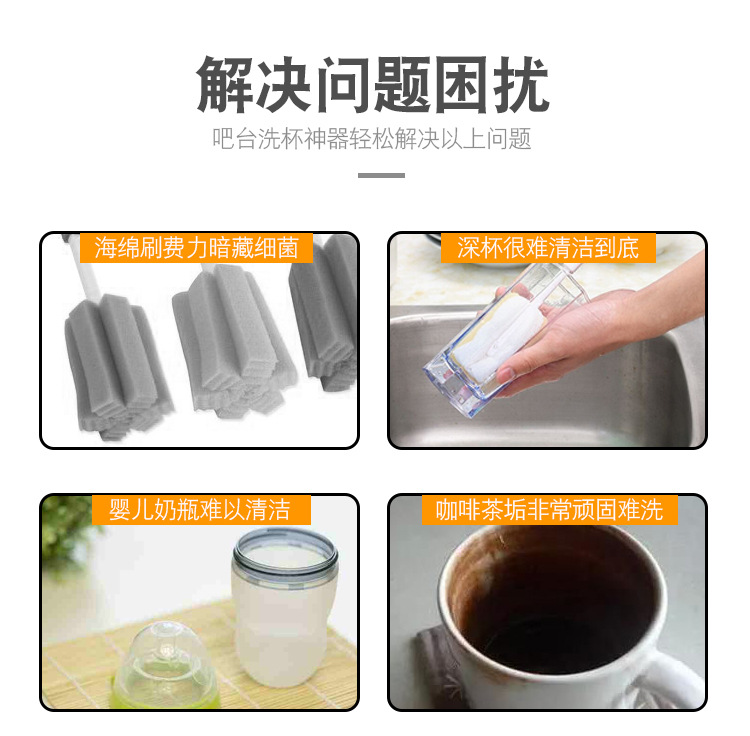 解决问题困扰

吧台洗杯神器轻松解决以上问题

海绵刷费力暗藏细菌

深杯很难清洁到底

婴儿奶瓶难以清洁

咖啡茶垢非常顽固难洗