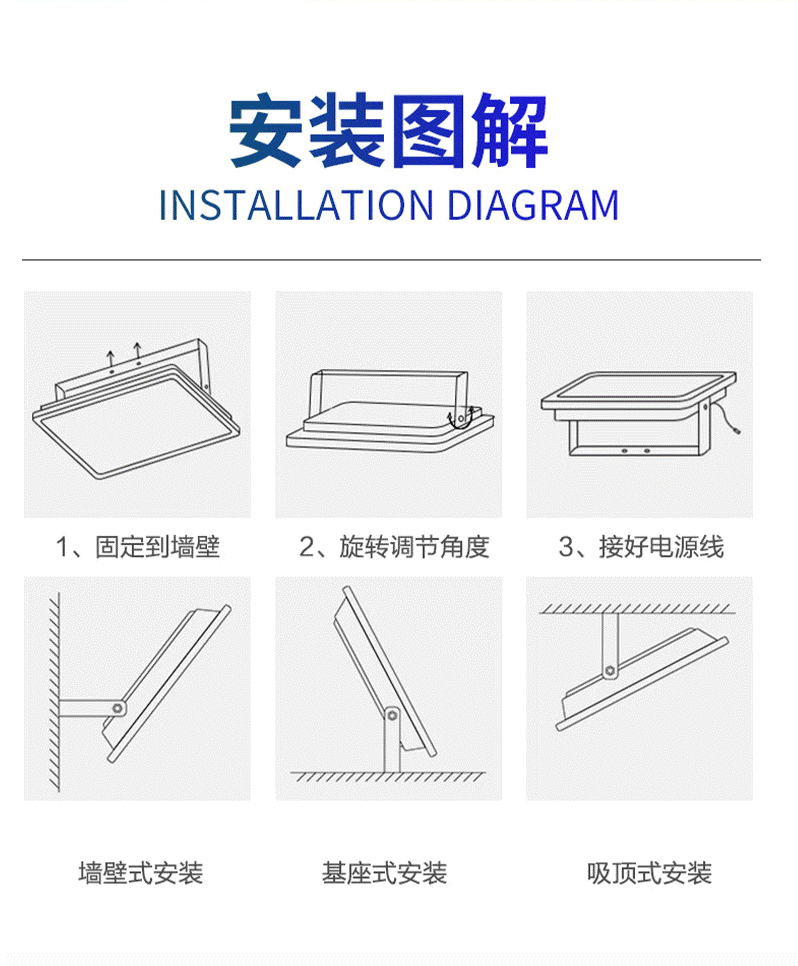 安装图解
INSTALLATION DIAGRAM

1、固定到墙壁

2、旋转调节角度

3、接好电源线

墙壁式安装

基座式安装

吸顶式安装