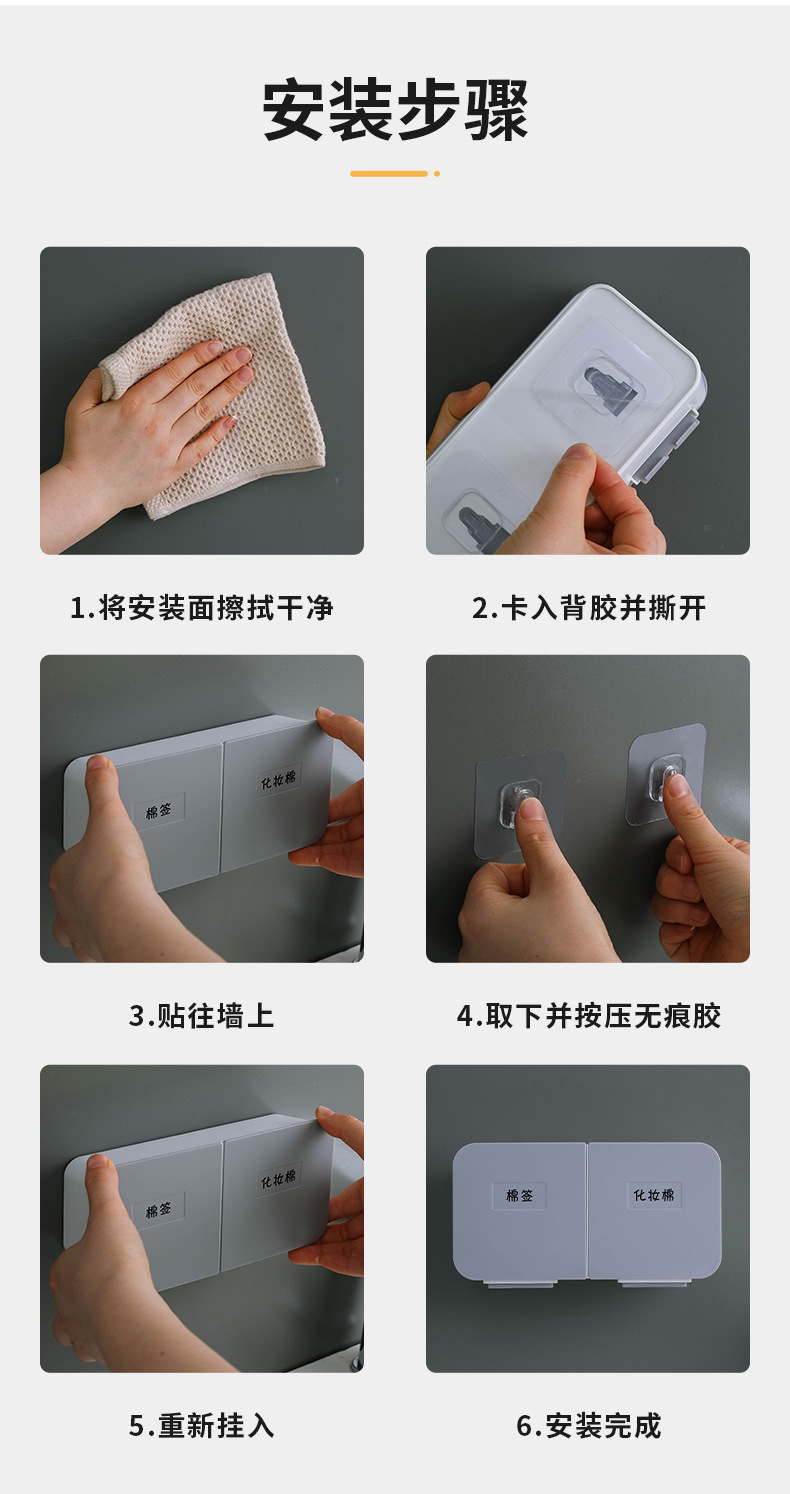 安装步骤

1.将安装面擦拭干净

2.卡入背胶并撕开

棉签

化妆棉

3.贴往墙上

4.取下并按压无痕胶

棉签

化妆棉

5.重新挂入

棉签

化妆棉

6.安装完成