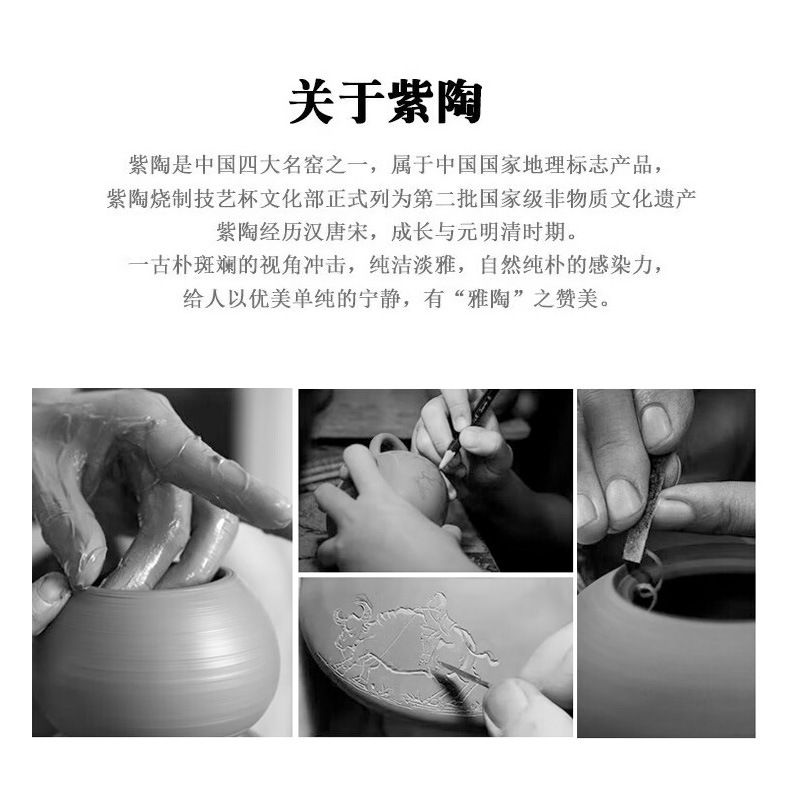 关于紫陶

紫陶是中国四大名窑之一，属于中国国家地理标志产品，
紫陶烧制技艺杯文化部正式列为第二批国家级非物质文化遗产
紫陶经历汉唐宋，成长与元明清时期。
一古朴斑斓的视角冲击，纯洁淡雅，自然纯朴的感染力，
给人以优美单纯的宁静，有“雅陶”之赞美。