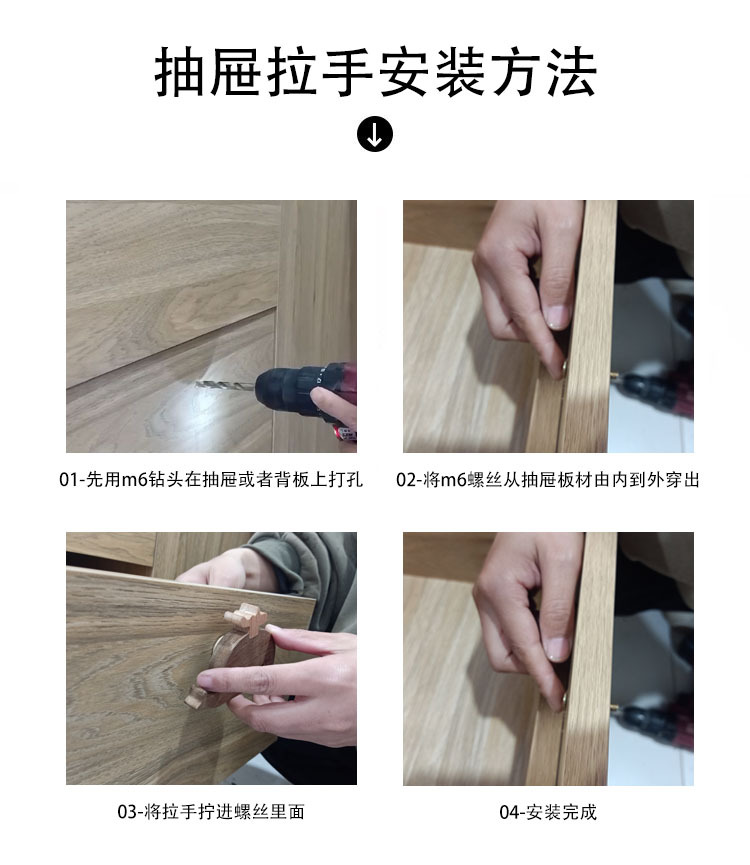 抽屉拉手安装方法

01-先用m6钻头在抽屉或者背板上打孔

02-将m6螺丝从抽屉板材由内到外穿出

03-将拉手拧进螺丝里面

04-安装完成