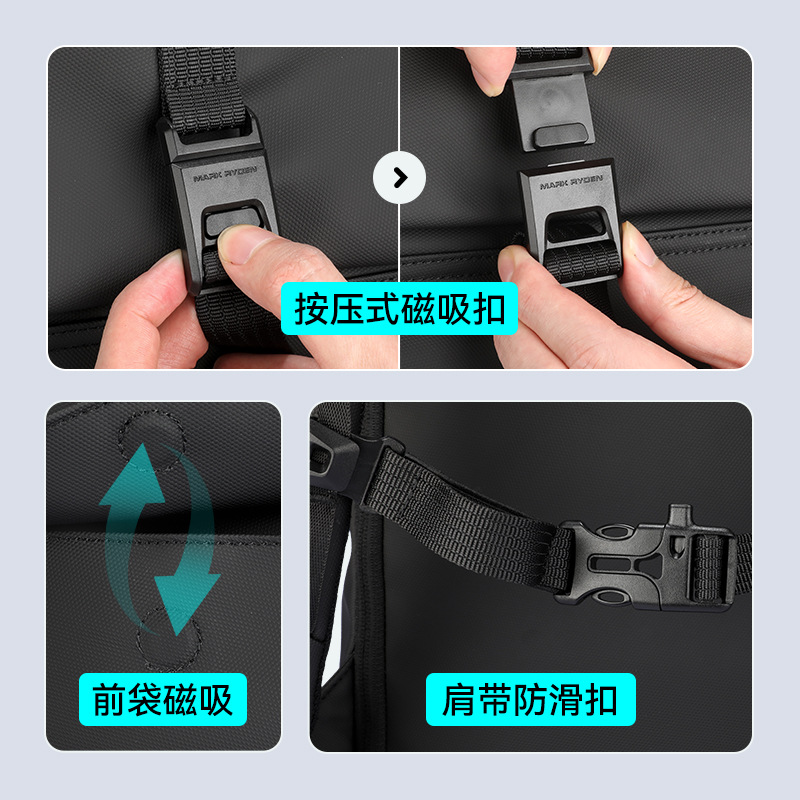 MARK RYDEN

MARK RYDEN

按压式磁吸扣

前袋磁吸

肩带防滑扣