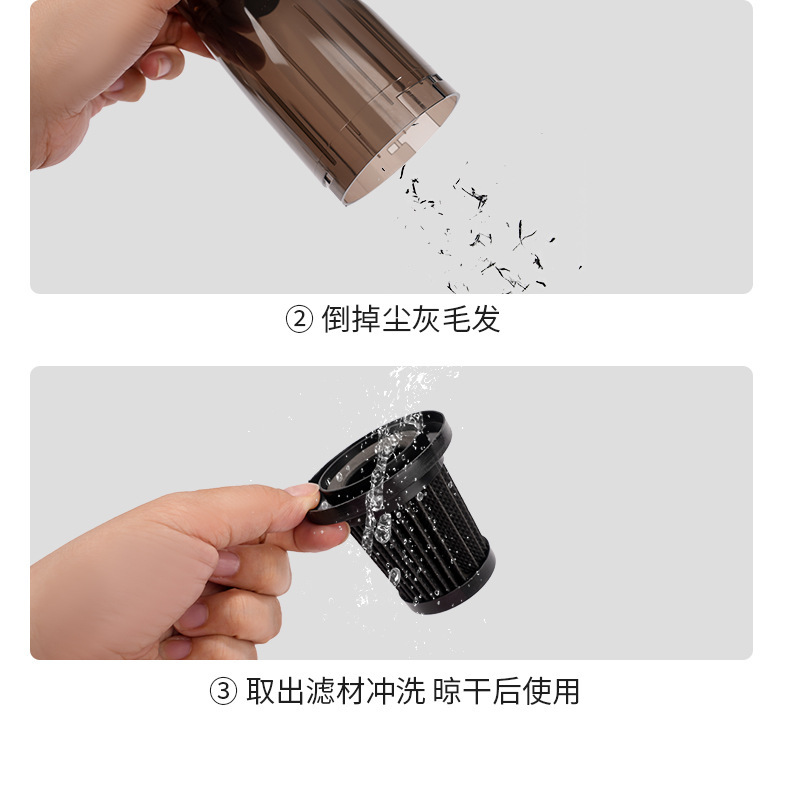 ② 倒掉尘灰毛发

③ 取出滤材冲洗 晾干后使用