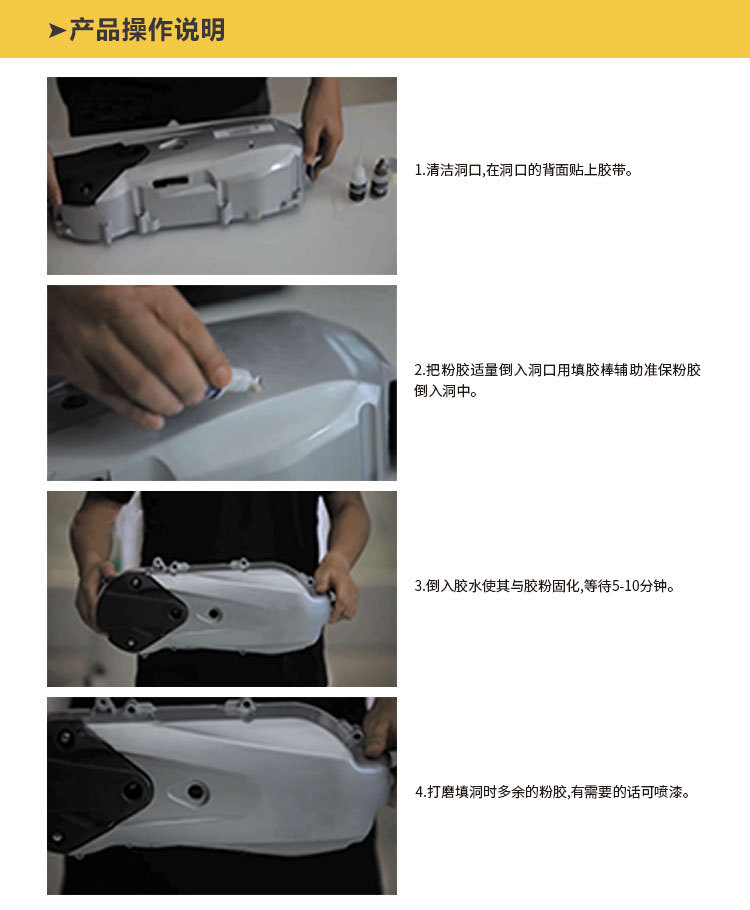 ➤产品操作说明

1.清洁洞口,在洞口的背面贴上胶带。

2.把粉胶适量倒入洞口用填胶棒辅助准保粉胶倒入洞中。

3.倒入胶水使其与胶粉固化,等待5-10分钟。

4.打磨填洞时多余的粉胶,有需要的话可喷漆。