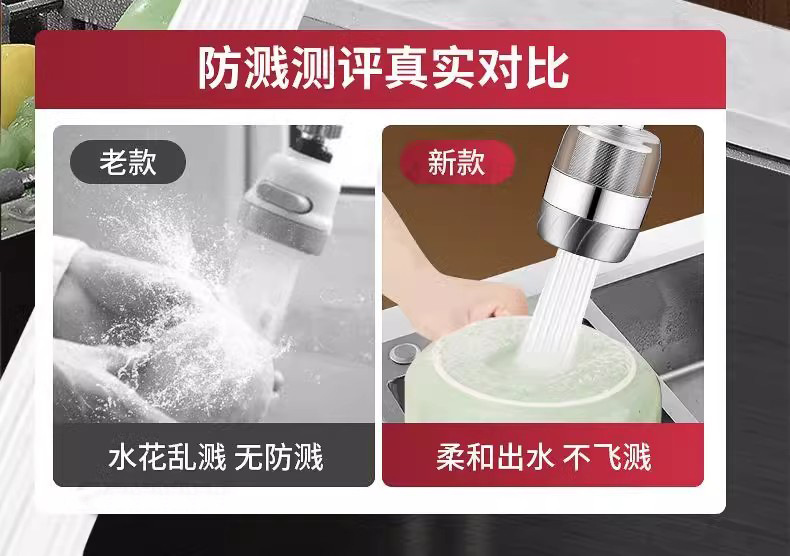 防溅测评真实对比

老款

水花乱溅 无防溅

新款

柔和出水 不飞溅