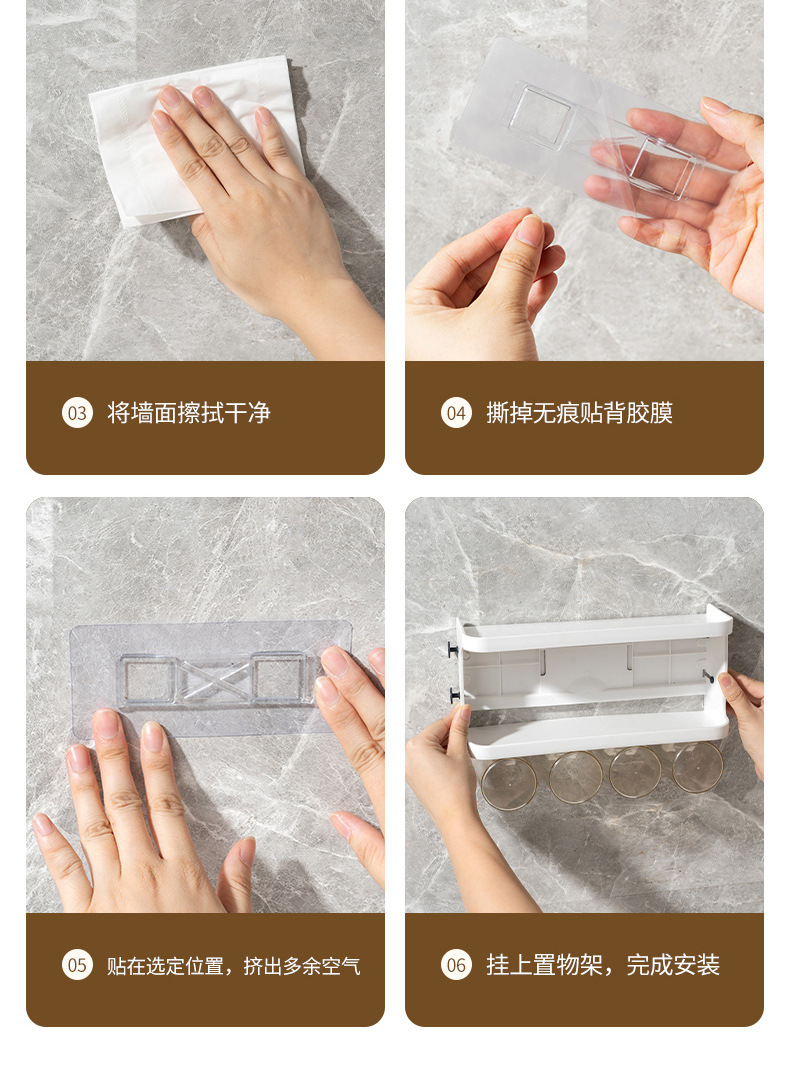 03 将墙面擦拭干净

04 撕掉无痕贴背胶膜

05 贴在选定位置，挤出多余空气

06 挂上置物架，完成安装