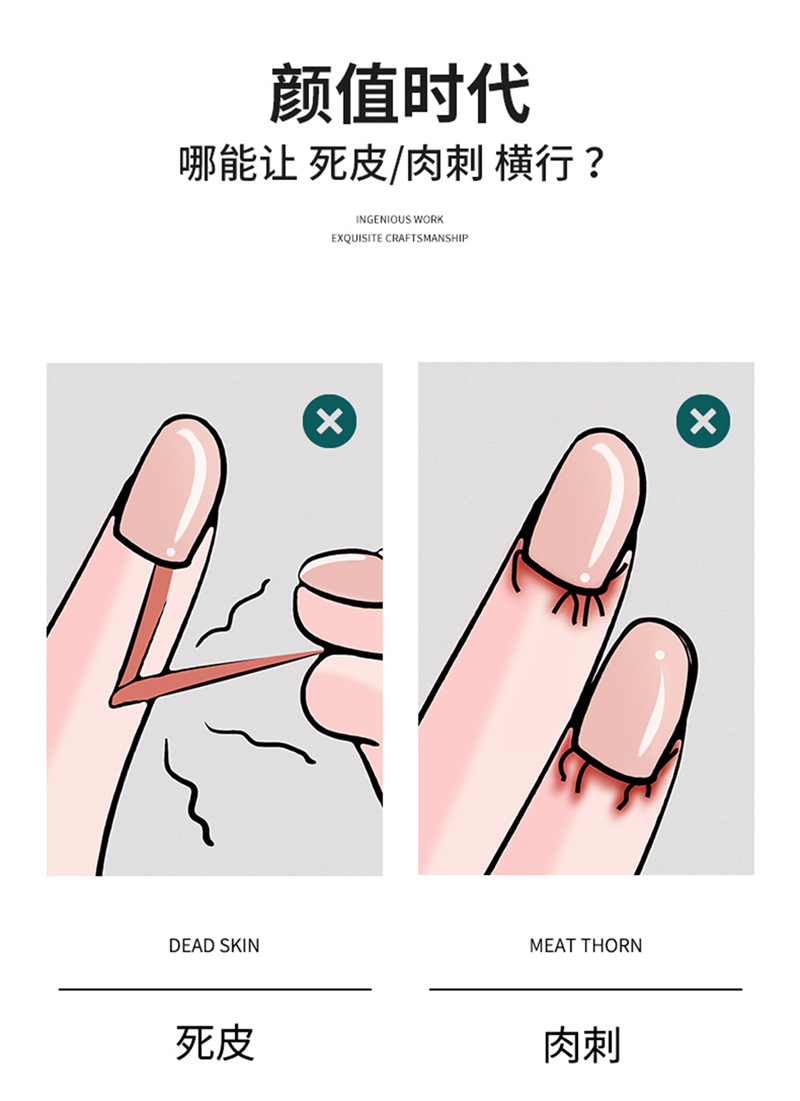 颜值时代

哪能让 死皮/肉刺 横行？

INGENIOUS WORK
EXQUISITE CRAFTSMANSHIP

DEAD SKIN

死皮

MEAT THORN

肉刺