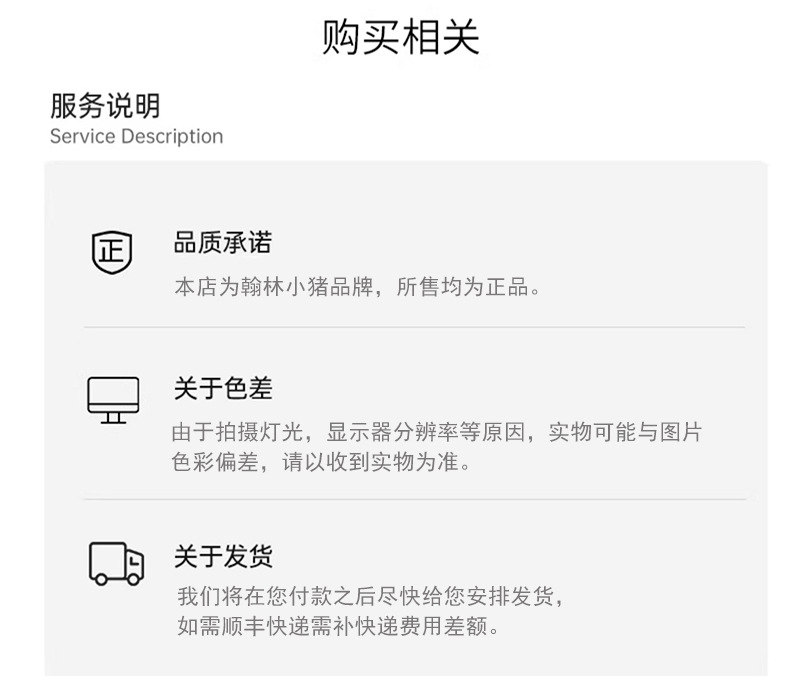 购买相关

服务说明
Service Description

正

品质承诺

本店为翰林小猪品牌，所售均为正品。

关于色差

由于拍摄灯光，显示器分辨率等原因，实物可能与图片色彩偏差，请以收到实物为准。

关于发货

我们将在您付款之后尽快给您安排发货，如需顺丰快递需补快递费用差额。