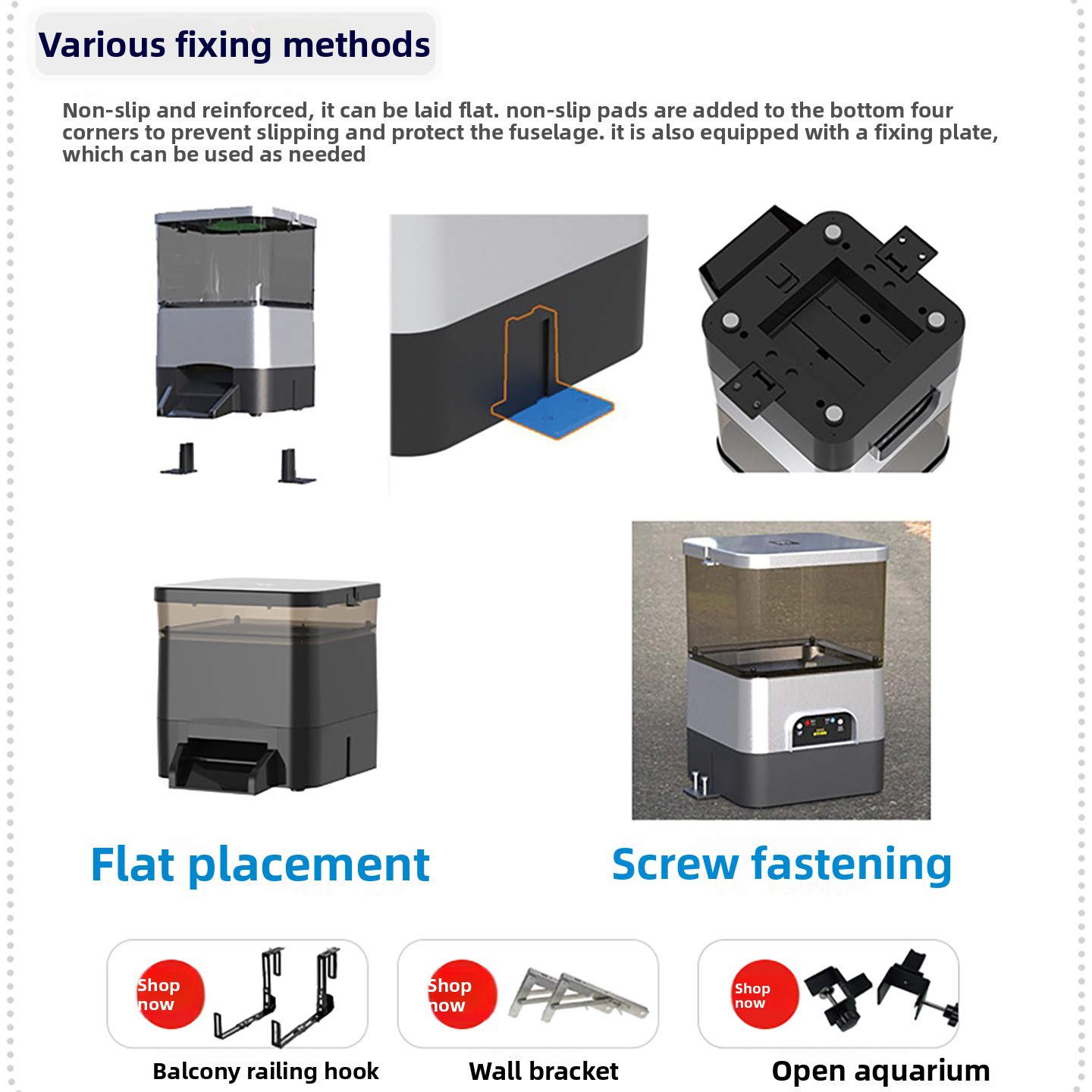 Various fixing methods

Non-slip and reinforced, it can be laid flat. non-slip pads are added to the bottom four corners to prevent slipping and protect the fuselage. it is also equipped with a fixing plate, which can be used as needed

Flat placement

Screw fastening

Shop now

Balcony railing hook

Shop now

Wall bracket

Shop now

Open aquarium