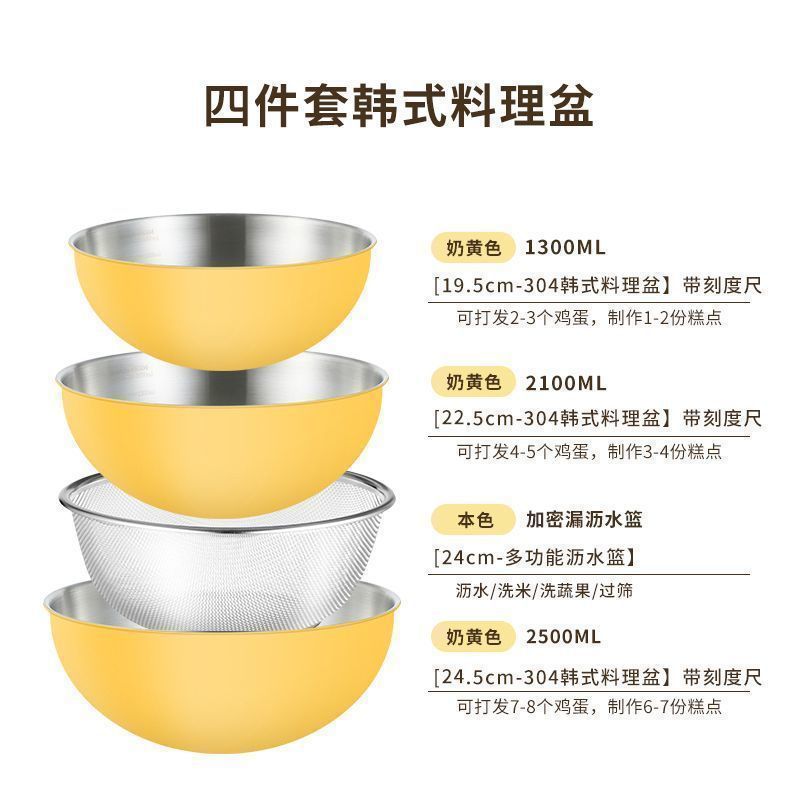 四件套韩式料理盆

奶黄色 1300ML

[19.5cm-304韩式料理盆】带刻度尺

可打发2-3个鸡蛋，制作1-2份糕点

奶黄色 2100ML

[22.5cm-304韩式料理盆】带刻度尺

可打发4-5个鸡蛋，制作3-4份糕点

本色 加密漏沥水篮

[24cm-多功能沥水篮】

沥水/洗米/洗蔬果/过筛

奶黄色 2500ML

[24.5cm-304韩式料理盆】带刻度尺

可打发7-8个鸡蛋，制作6-7份糕点