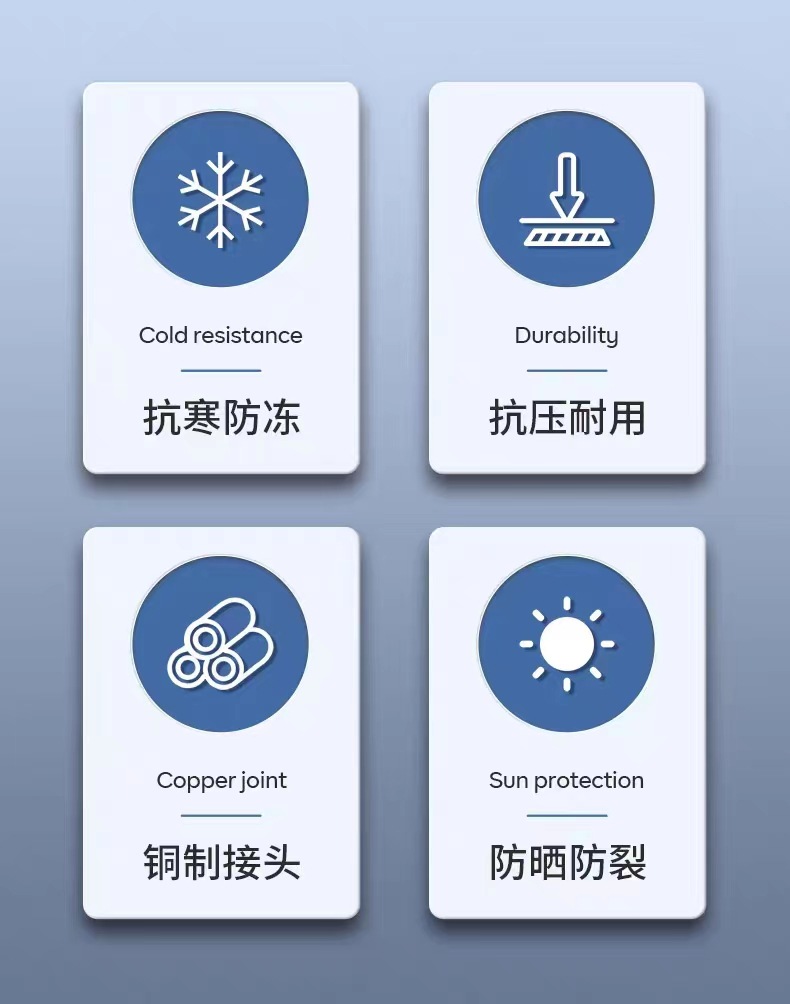 Cold resistance

抗寒防冻

Durability

抗压耐用

Copper joint

铜制接头

Sun protection

防晒防裂