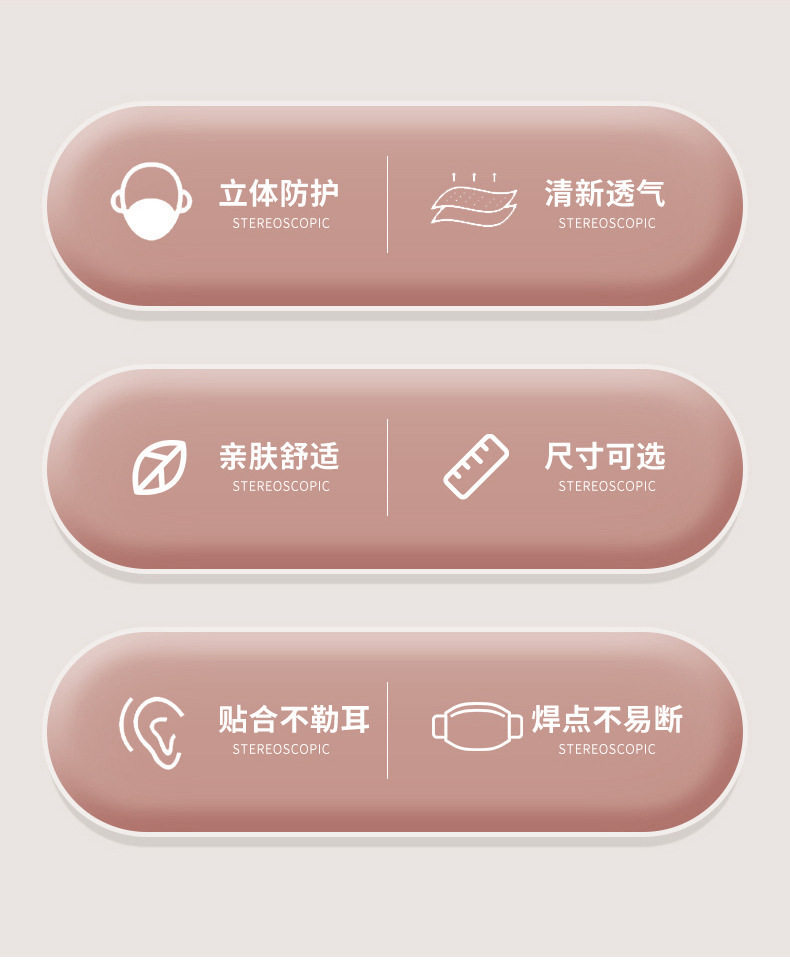 立体防护
STEREOSCOPIC

清新透气
STEREOSCOPIC

亲肤舒适
STEREOSCOPIC

尺寸可选
STEREOSCOPIC

贴合不勒耳
STEREOSCOPIC

焊点不易断
STEREOSCOPIC