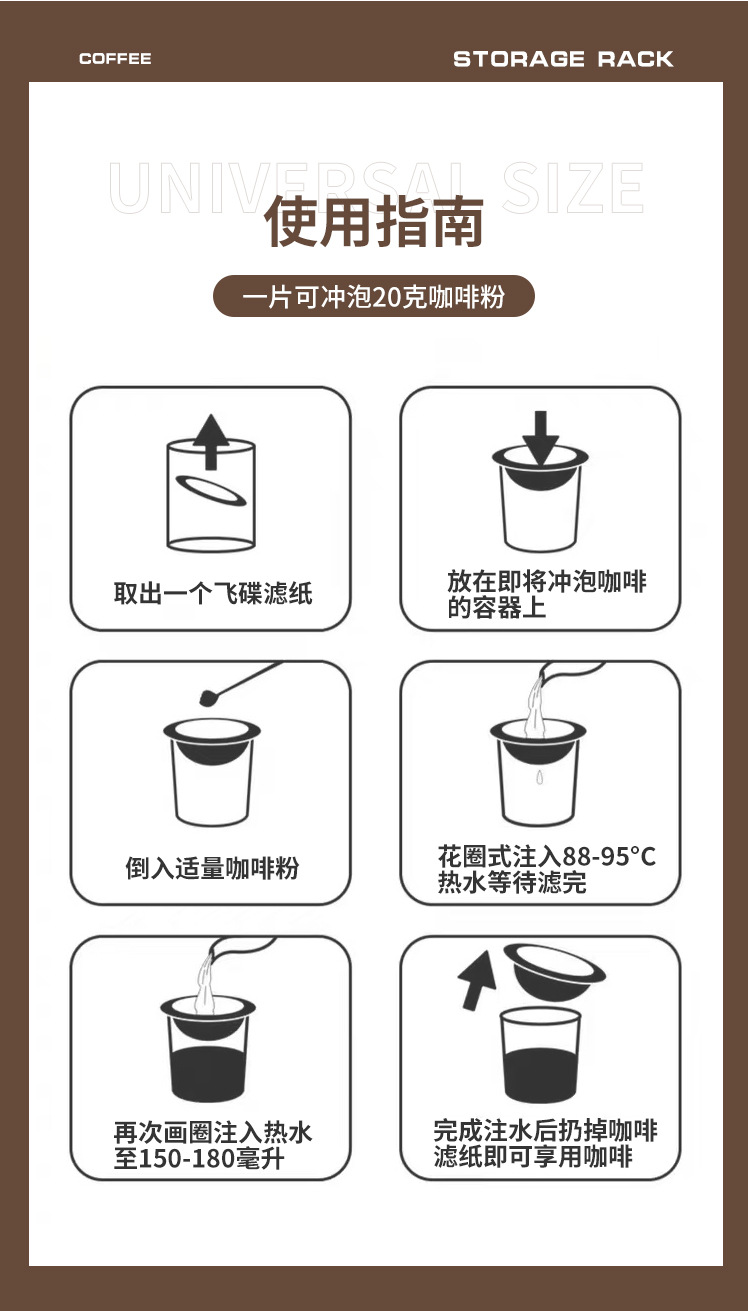 COFFEE

STORAGE RACK

UNIVERSAL SIZE

使用指南

一片可冲泡20克咖啡粉

取出一个飞碟滤纸

放在即将冲泡咖啡的容器上

倒入适量咖啡粉

花圈式注入88-95°C热水等待滤完

再次画圈注入热水至150-180毫升

完成注水后扔掉咖啡滤纸即可享用咖啡