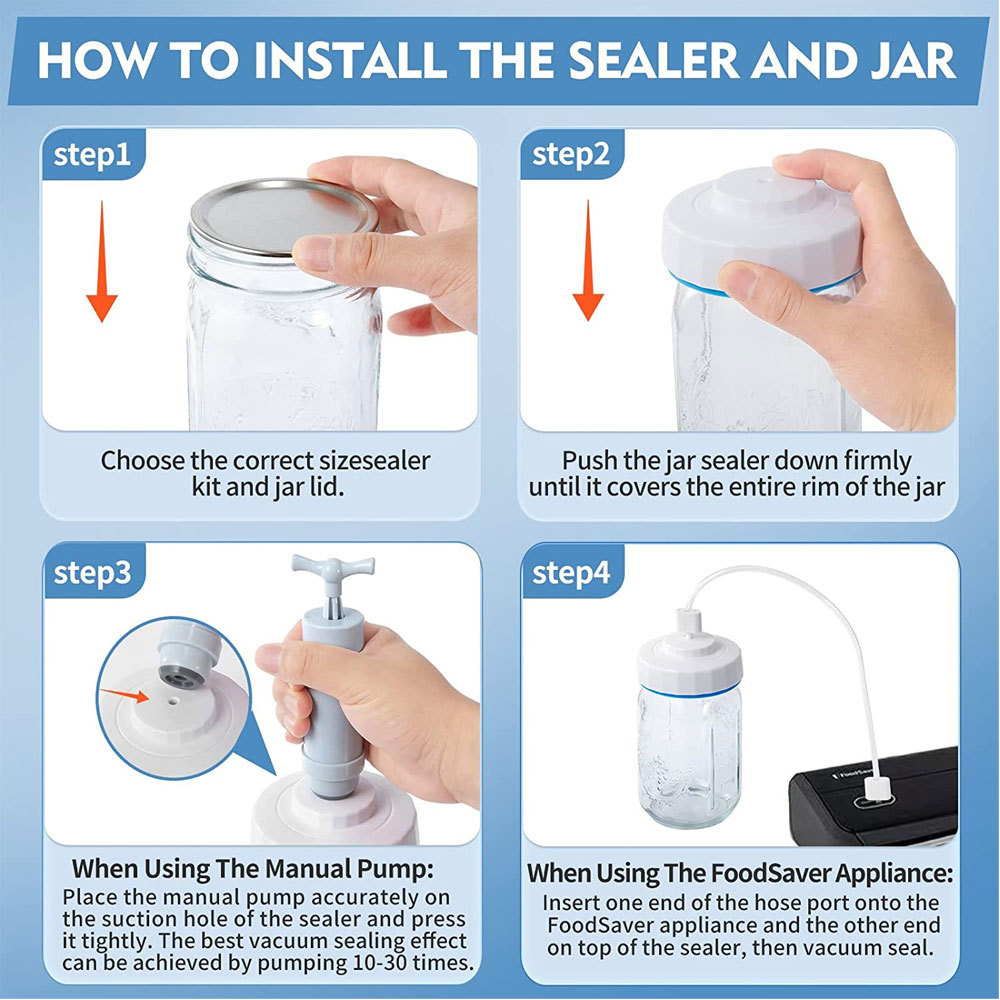 HOW TO INSTALL THE SEALER AND JAR

step1

Choose the correct sizesealer kit and jar lid.

step2

Push the jar sealer down firmly until it covers the entire rim of the jar

step3

When Using The Manual Pump:
Place the manual pump accurately on the suction hole of the sealer and press it tightly. The best vacuum sealing effect can be achieved by pumping 10-30 times.

step4

FoodSaver

When Using The FoodSaver Appliance:
Insert one end of the hose port onto the FoodSaver appliance and the other end on top of the sealer, then vacuum seal.