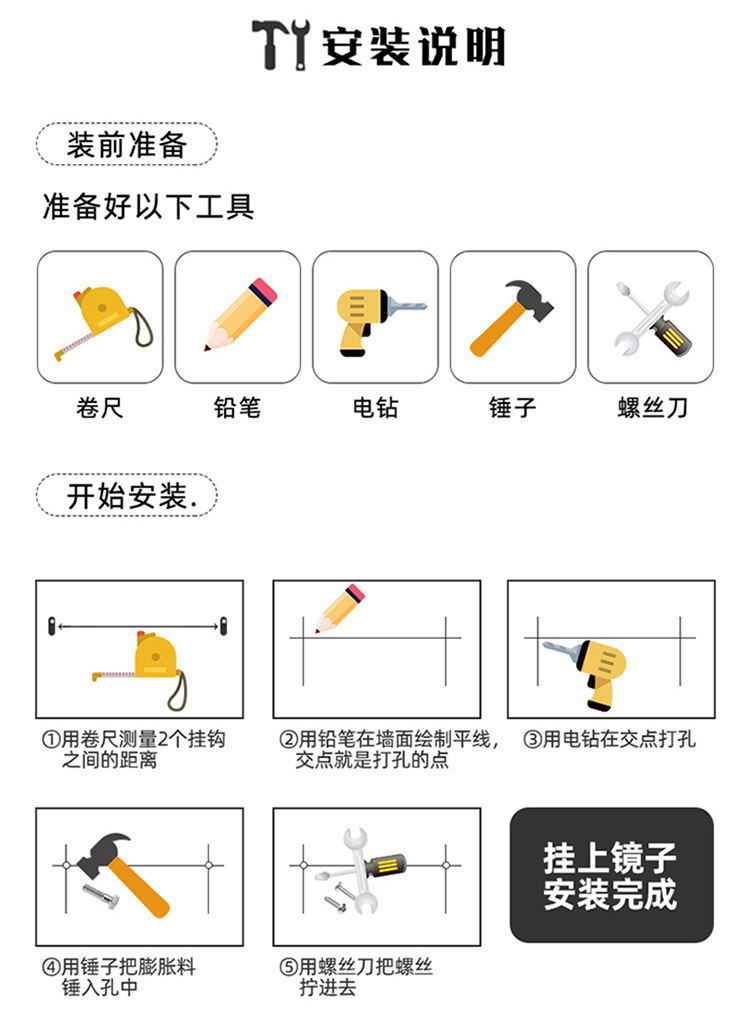 安装说明

装前准备

准备好以下工具

卷尺

铅笔

电钻

锤子

螺丝刀

开始安装.

①用卷尺测量2个挂钩之间的距离

②用铅笔在墙面绘制平线，交点就是打孔的点

③用电钻在交点打孔

④用锤子把膨胀料锤入孔中

⑤用螺丝刀把螺丝拧进去

挂上镜子
安装完成