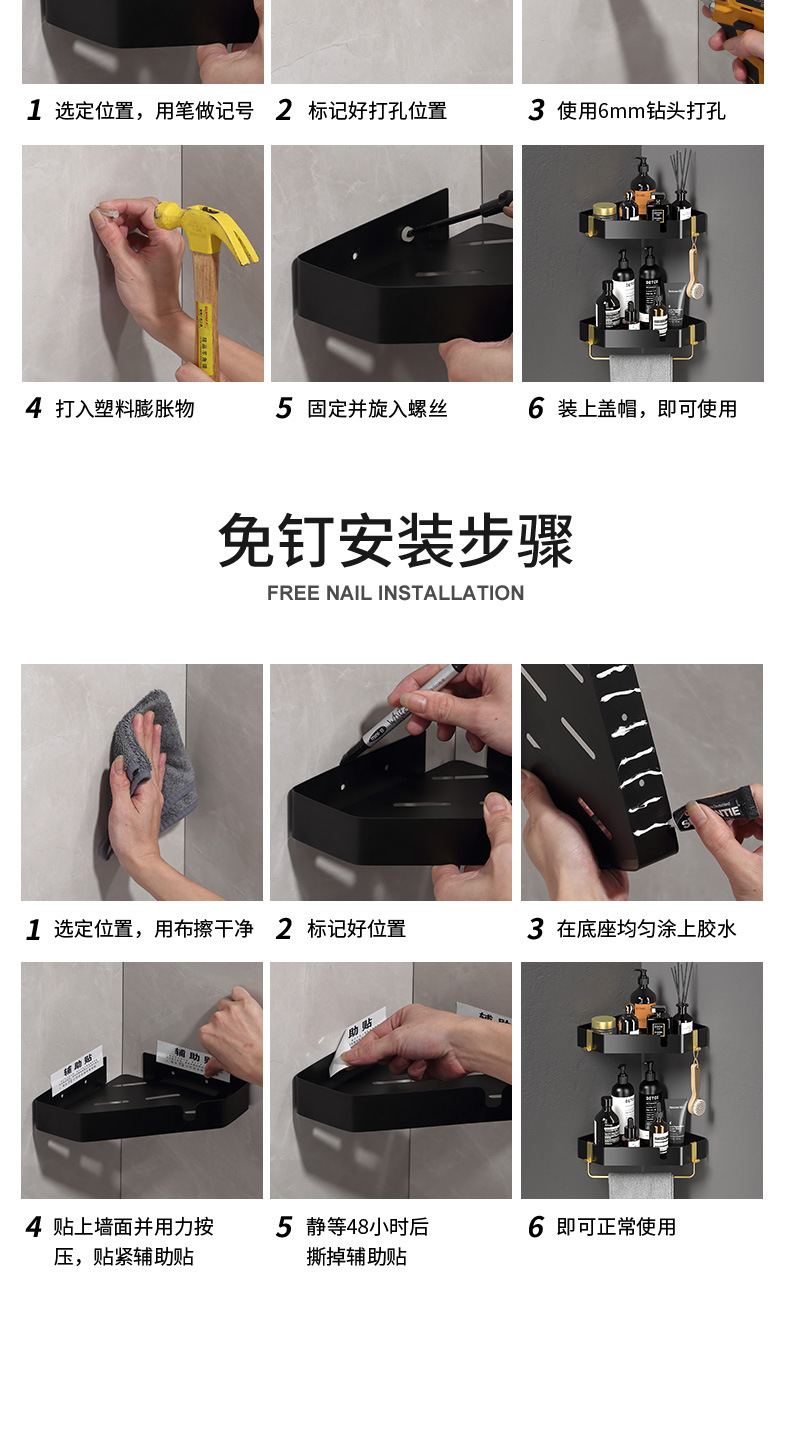 1 选定位置，用笔做记号

2 标记好打孔位置

3 使用6mm钻头打孔

4 打入塑料膨胀物

5 固定并旋入螺丝

6 装上盖帽，即可使用

免钉安装步骤

FREE NAIL INSTALLATION

1 选定位置，用布擦干净

2 标记好位置

3 在底座均匀涂上胶水

辅助贴

辅助贴

助贴

4 贴上墙面并用力按压，贴紧辅助贴

5 静等48小时后撕掉辅助贴

6 即可正常使用