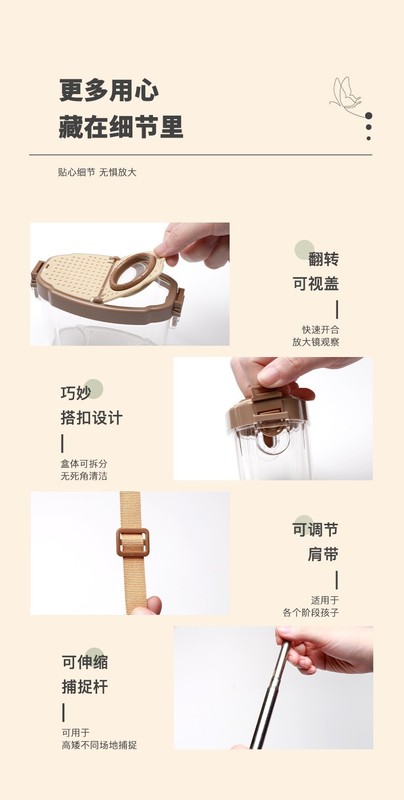 更多用心
藏在细节里

贴心细节 无惧放大

翻转
可视盖

快速开合
放大镜观察

巧妙
搭扣设计

盒体可拆分
无死角清洁

可调节
肩带

适用于
各个阶段孩子

可伸缩
捕捉杆

可用于
高矮不同场地捕捉