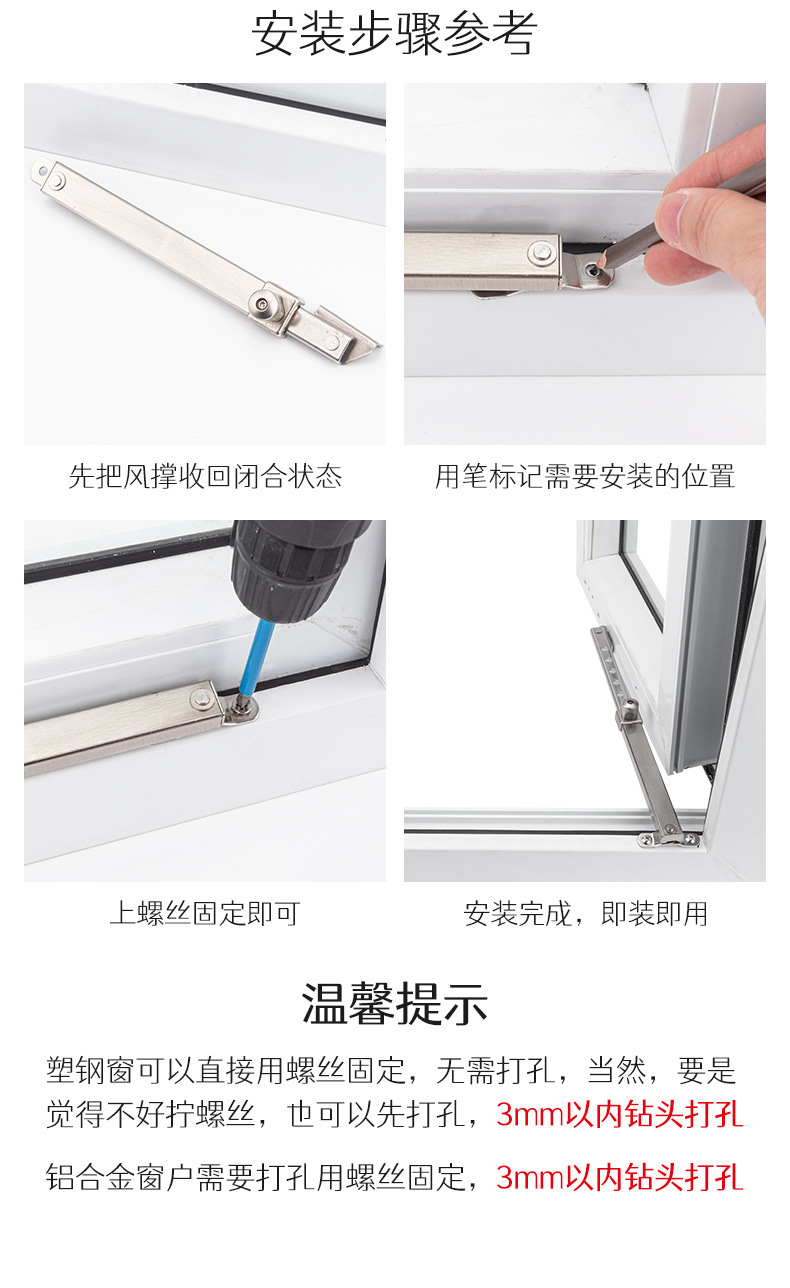 安装步骤参考

先把风撑收回闭合状态

用笔标记需要安装的位置

上螺丝固定即可

安装完成，即装即用

温馨提示

塑钢窗可以直接用螺丝固定，无需打孔，当然，要是觉得不好拧螺丝，也可以先打孔，3mm以内钻头打孔

铝合金窗户需要打孔用螺丝固定，3mm以内钻头打孔