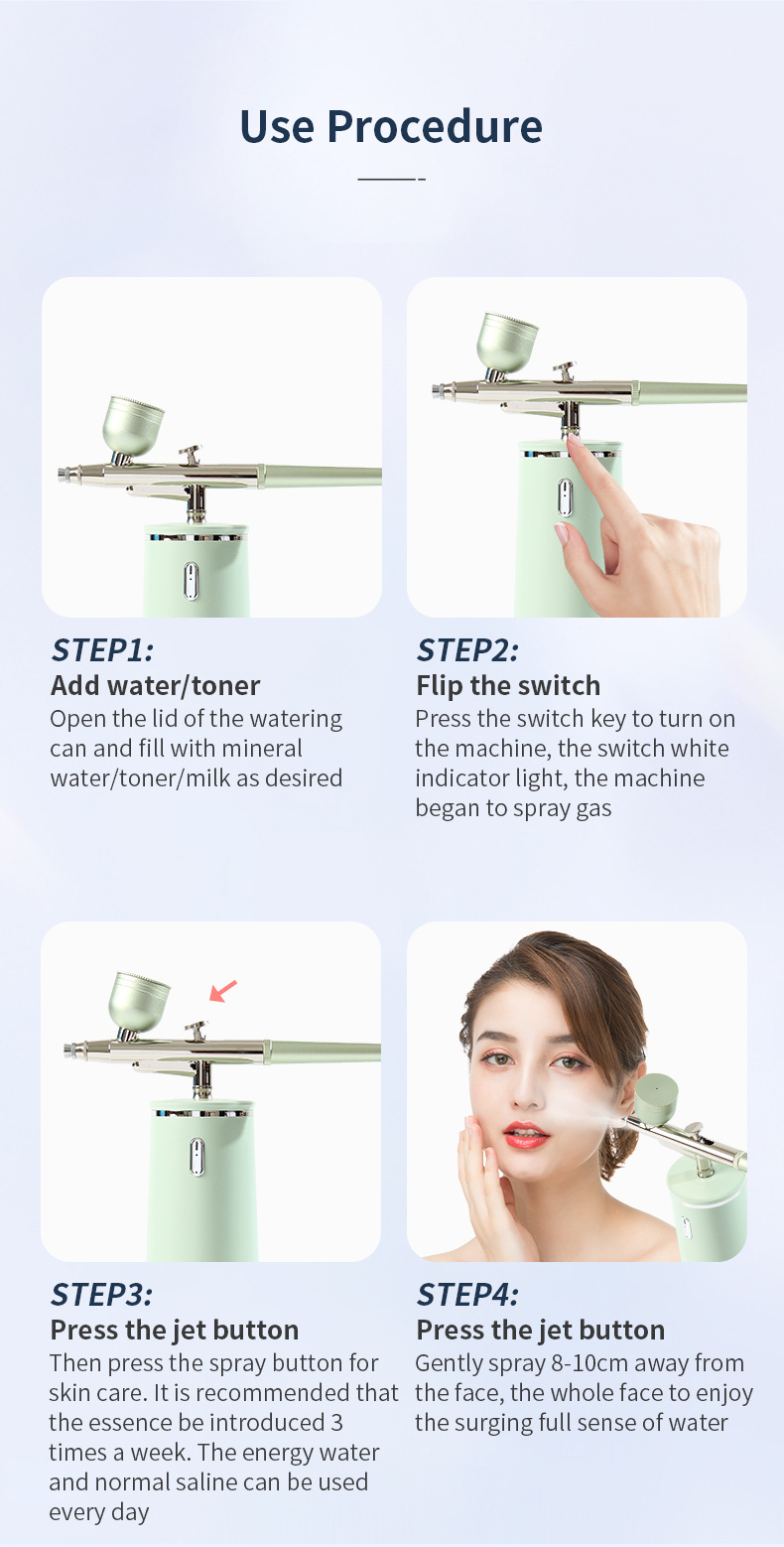 Use Procedure

STEP1:
Add water/toner
Open the lid of the watering can and fill with mineral water/toner/milk as desired

STEP2:
Flip the switch
Press the switch key to turn on the machine, the switch white indicator light, the machine began to spray gas

STEP3:
Press the jet button
Then press the spray button for skin care. It is recommended that the essence be introduced 3 times a week. The energy water and normal saline can be used every day

STEP4:
Press the jet button
Gently spray 8-10cm away from the face, the whole face to enjoy the surging full sense of water