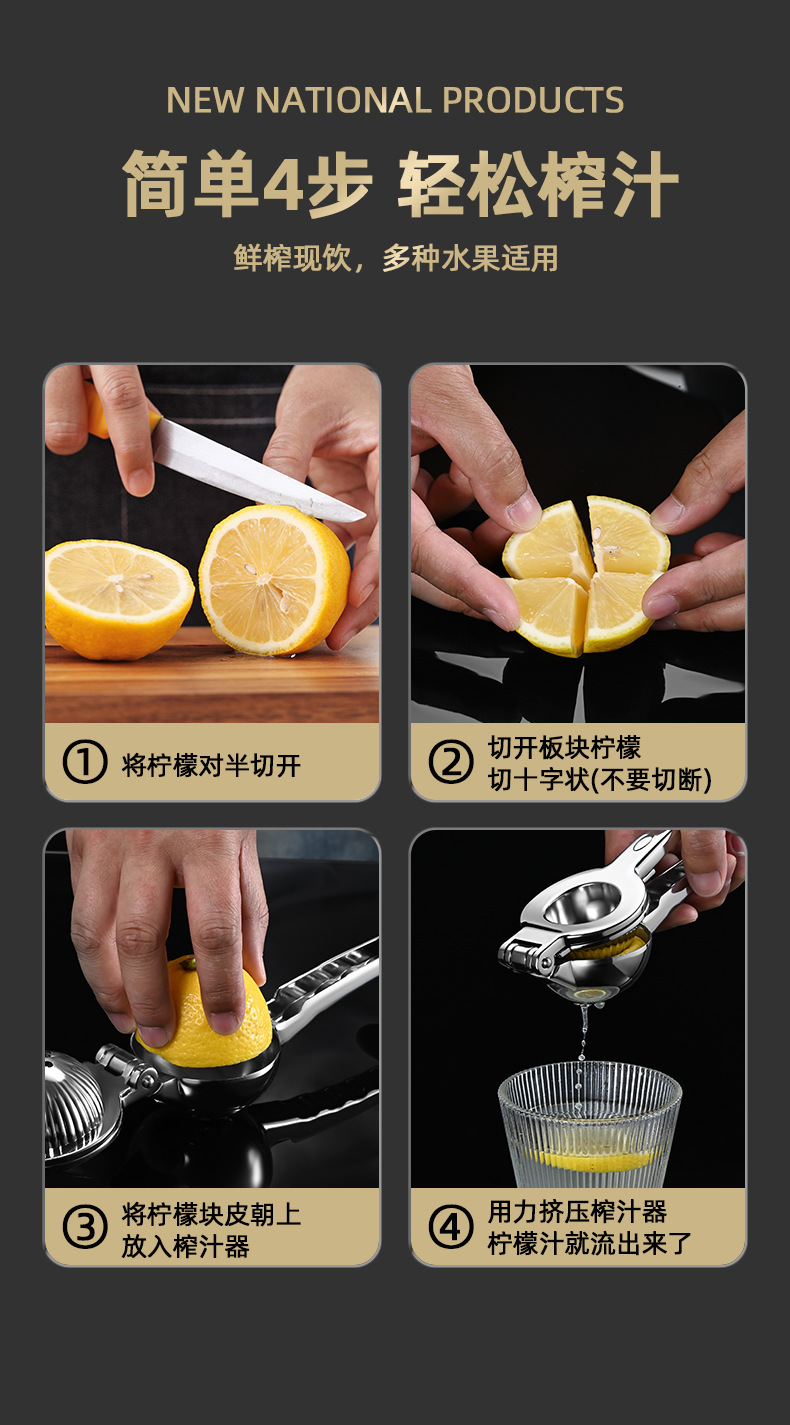 NEW NATIONAL PRODUCTS

简单4步 轻松榨汁

鲜榨现饮，多种水果适用

① 将柠檬对半切开

② 切开板块柠檬 切十字状(不要切断)

③ 将柠檬块皮朝上 放入榨汁器

④ 用力挤压榨汁器 柠檬汁就流出来了