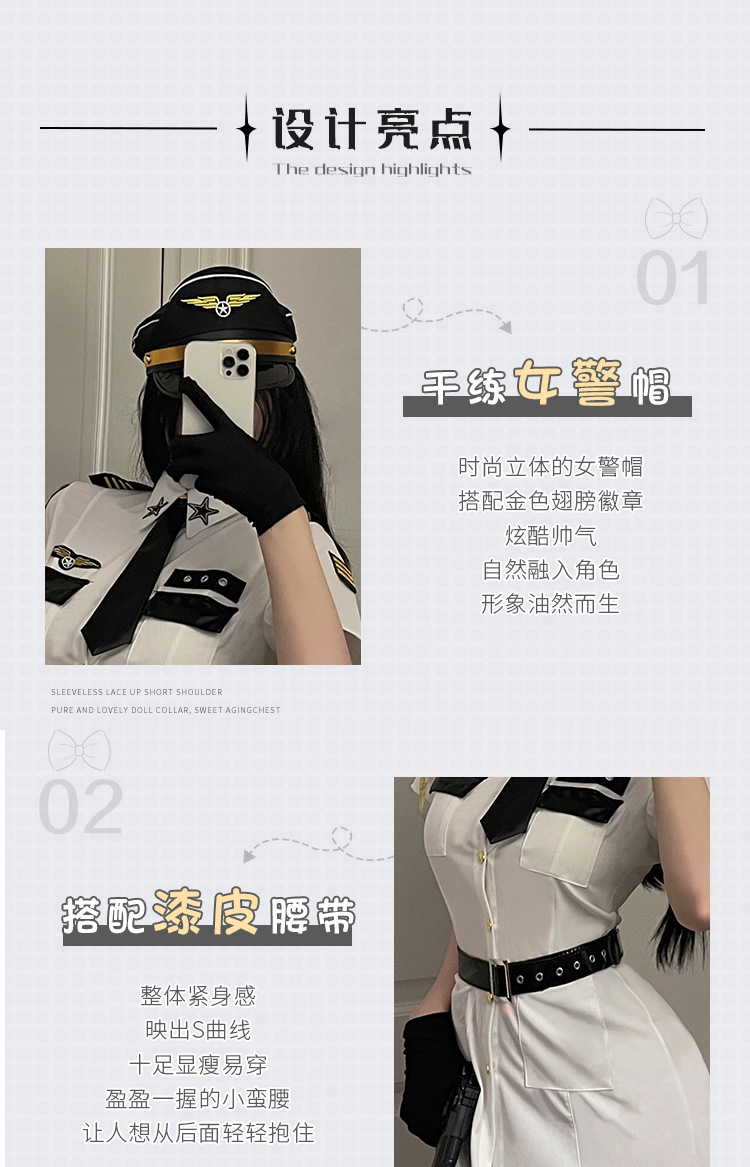 设计亮点
The design highlights

01

干练女警帽

时尚立体的女警帽
搭配金色翅膀徽章
炫酷帅气
自然融入角色
形象油然而生

SLEEVELESS LACE UP SHORT SHOULDER
PURE AND LOVELY DOLL COLLAR, SWEET AGINGCHEST

02

搭配漆皮腰带

整体紧身感
映出S曲线
十足显瘦易穿
盈盈一握的小蛮腰
让人想从后面轻轻抱住