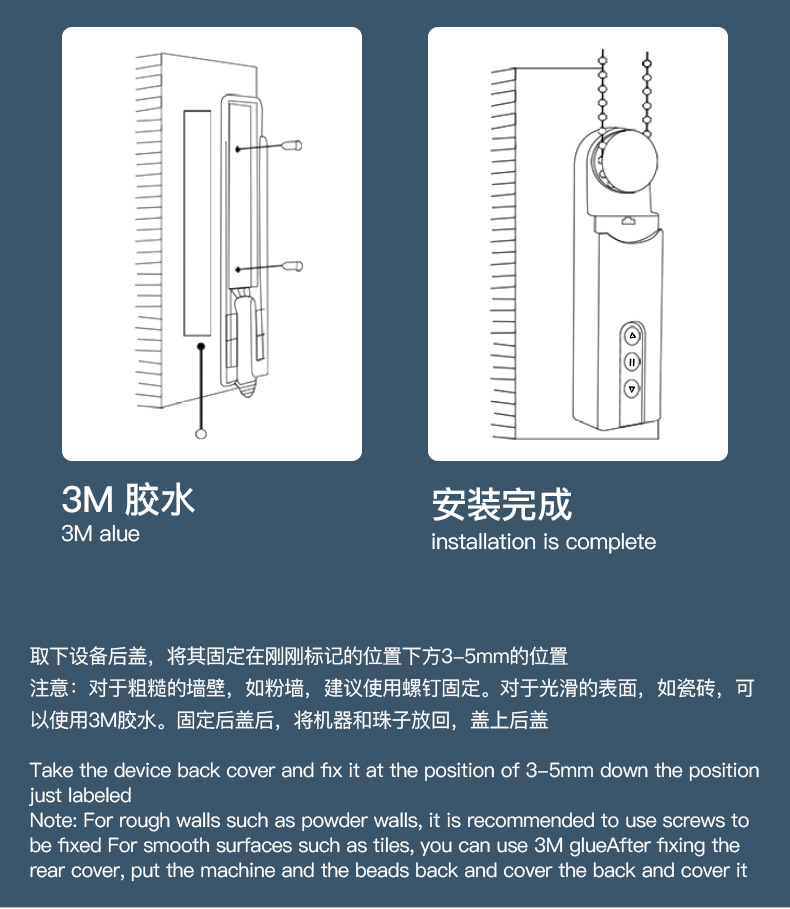 3M 胶水
3M alue

安装完成
installation is complete

取下设备后盖，将其固定在刚刚标记的位置下方3-5mm的位置
注意：对于粗糙的墙壁，如粉墙，建议使用螺钉固定。对于光滑的表面，如瓷砖，可以使用3M胶水。固定后盖后，将机器和珠子放回，盖上后盖

Take the device back cover and fix it at the position of 3-5mm down the position just labeled
Note: For rough walls such as powder walls, it is recommended to use screws to be fixed For smooth surfaces such as tiles, you can use 3M glueAfter fixing the rear cover, put the machine and the beads back and cover the back and cover it