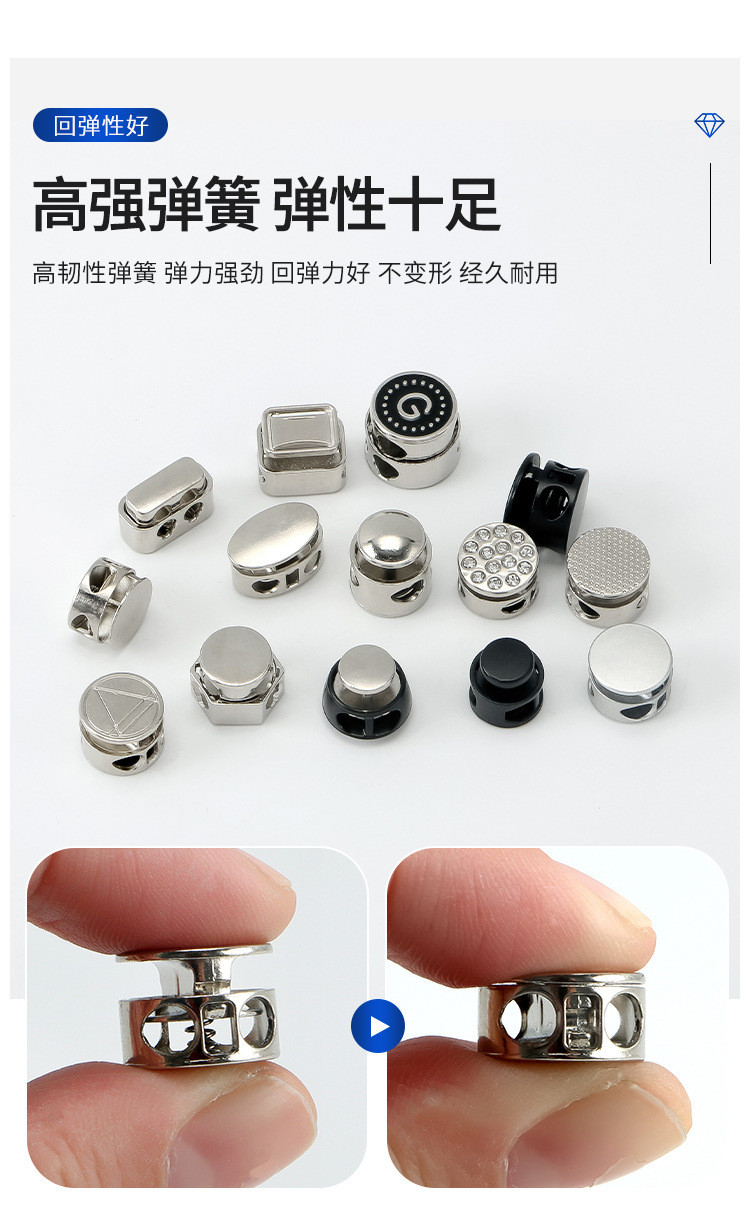 回弹性好

高强弹簧 弹性十足

高韧性弹簧 弹力强劲 回弹力好 不变形 经久耐用

G