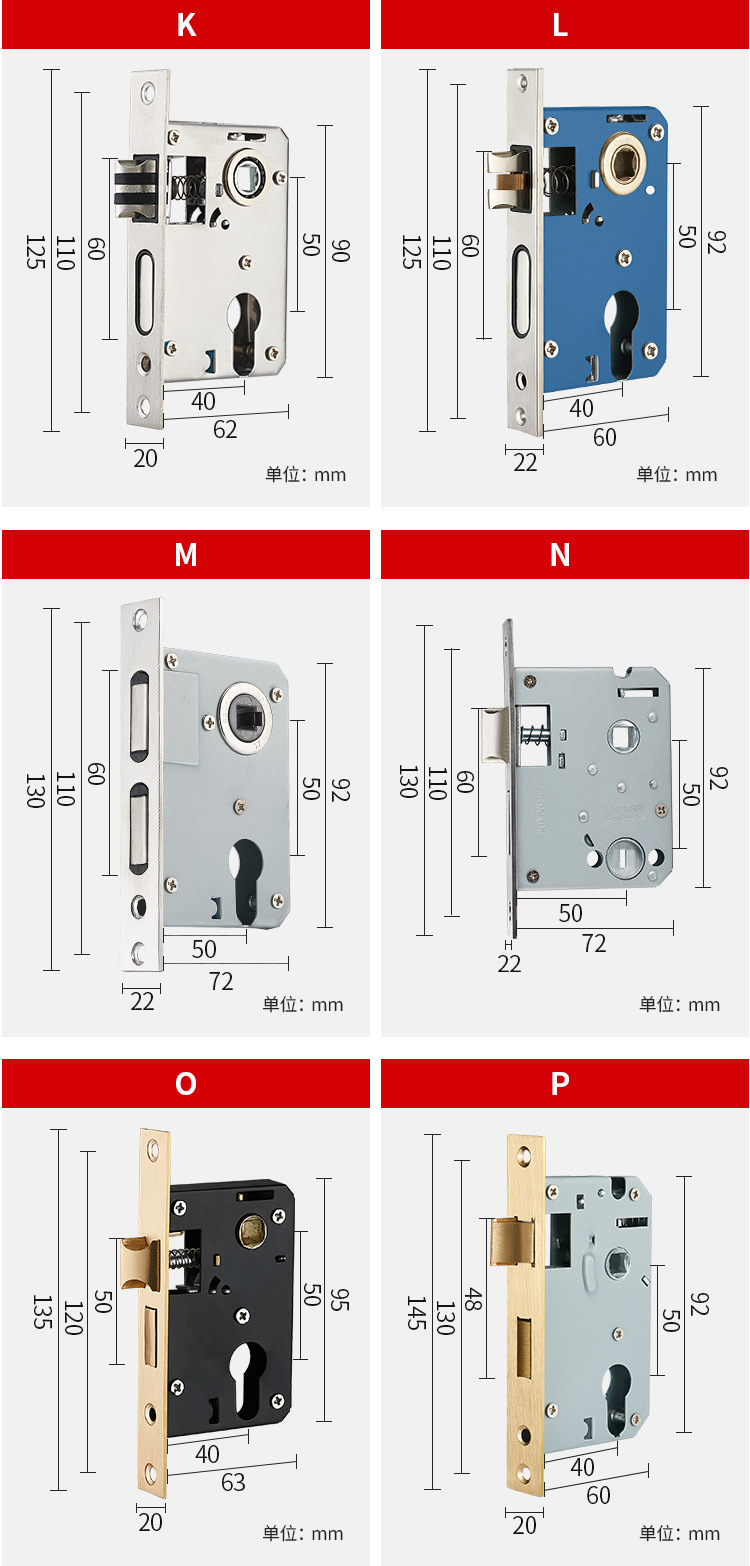 K

125 110 60 50 90 40 62 20

单位: mm

L

125 110 60 50 92 40 60 22

单位: mm

M

130 110 60 50 92 50 72 22

单位: mm

N

130 110 60 50 92 50 72 22

单位: mm

O

135 120 50 50 95 40 63 20

单位: mm

P

145 130 48 50 92 40 60 20

单位: mm