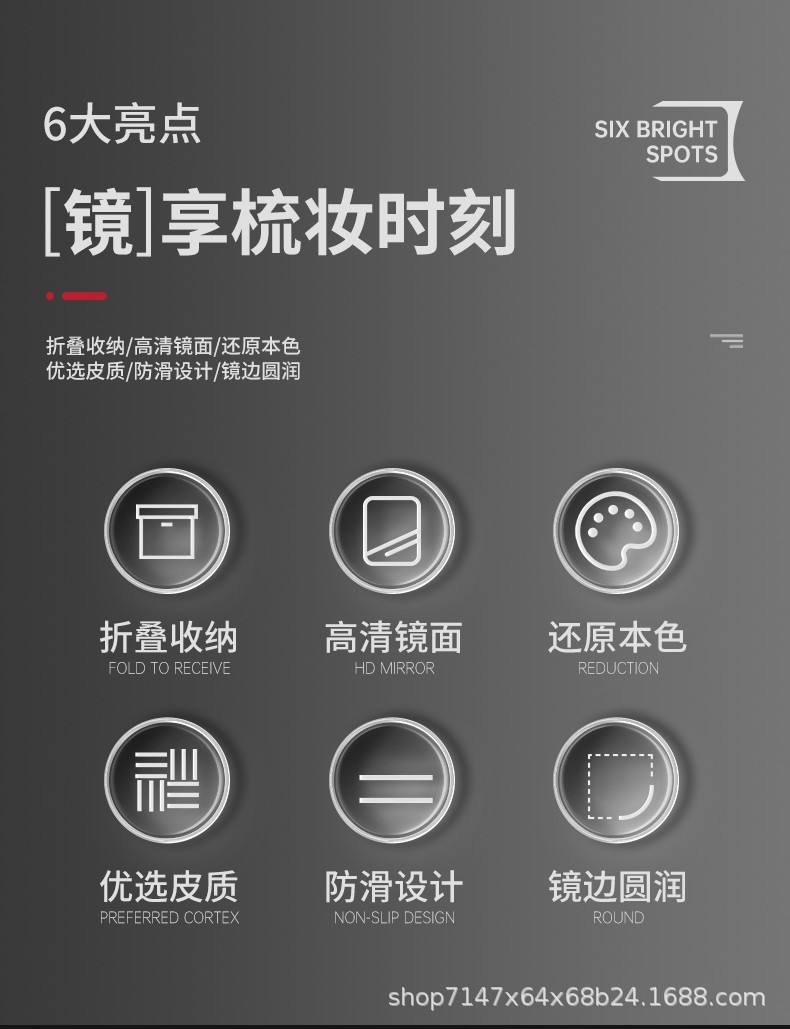 6大亮点

SIX BRIGHT
SPOTS

[镜]享梳妆时刻

折叠收纳/高清镜面/还原本色
优选皮质/防滑设计/镜边圆润

折叠收纳
FOLD TO RECEIVE

高清镜面
HD MIRROR

还原本色
REDUCTION

优选皮质
PREFERRED CORTEX

防滑设计
NON-SLIP DESIGN

镜边圆润
ROUND

shop7147x64x68b24.1688.com