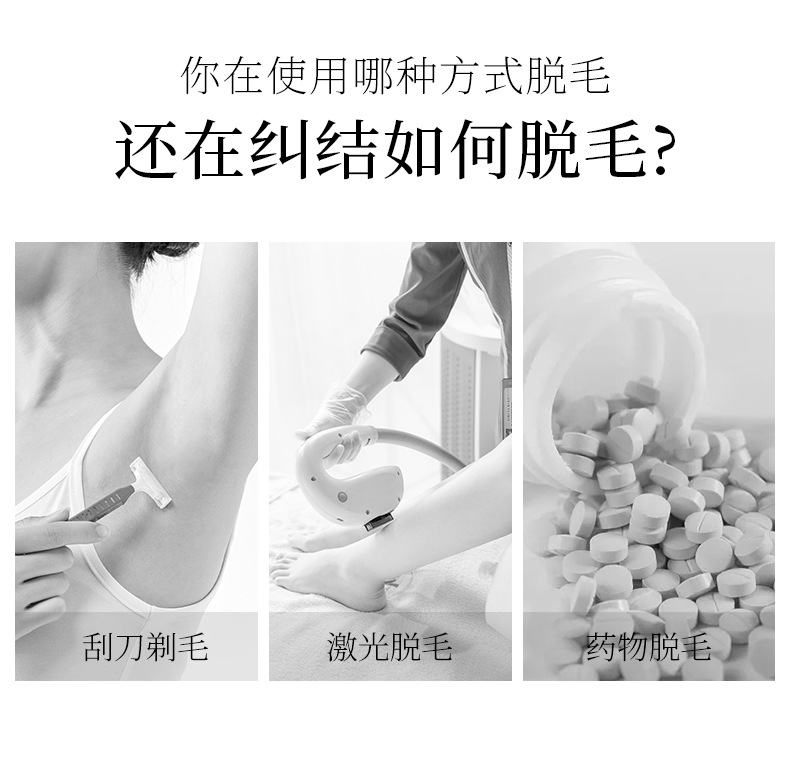 你在使用哪种方式脱毛

还在纠结如何脱毛?

刮刀剃毛

激光脱毛

药物脱毛