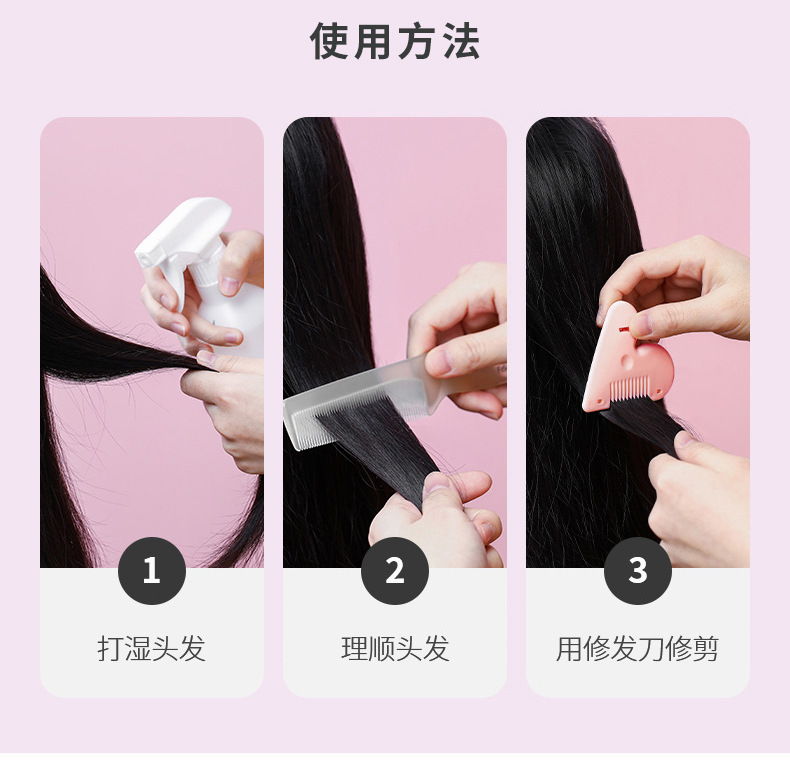 使用方法

1
打湿头发

2
理顺头发

3
用修发刀修剪