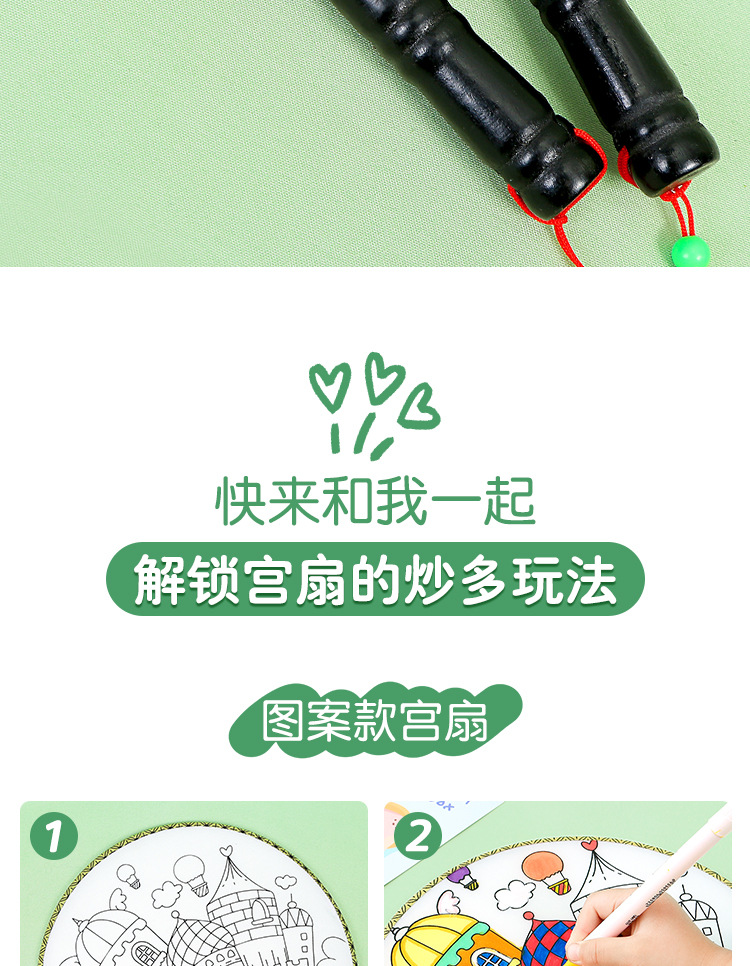 快来和我一起

解锁宫扇的炒多玩法

图案款宫扇

1

2