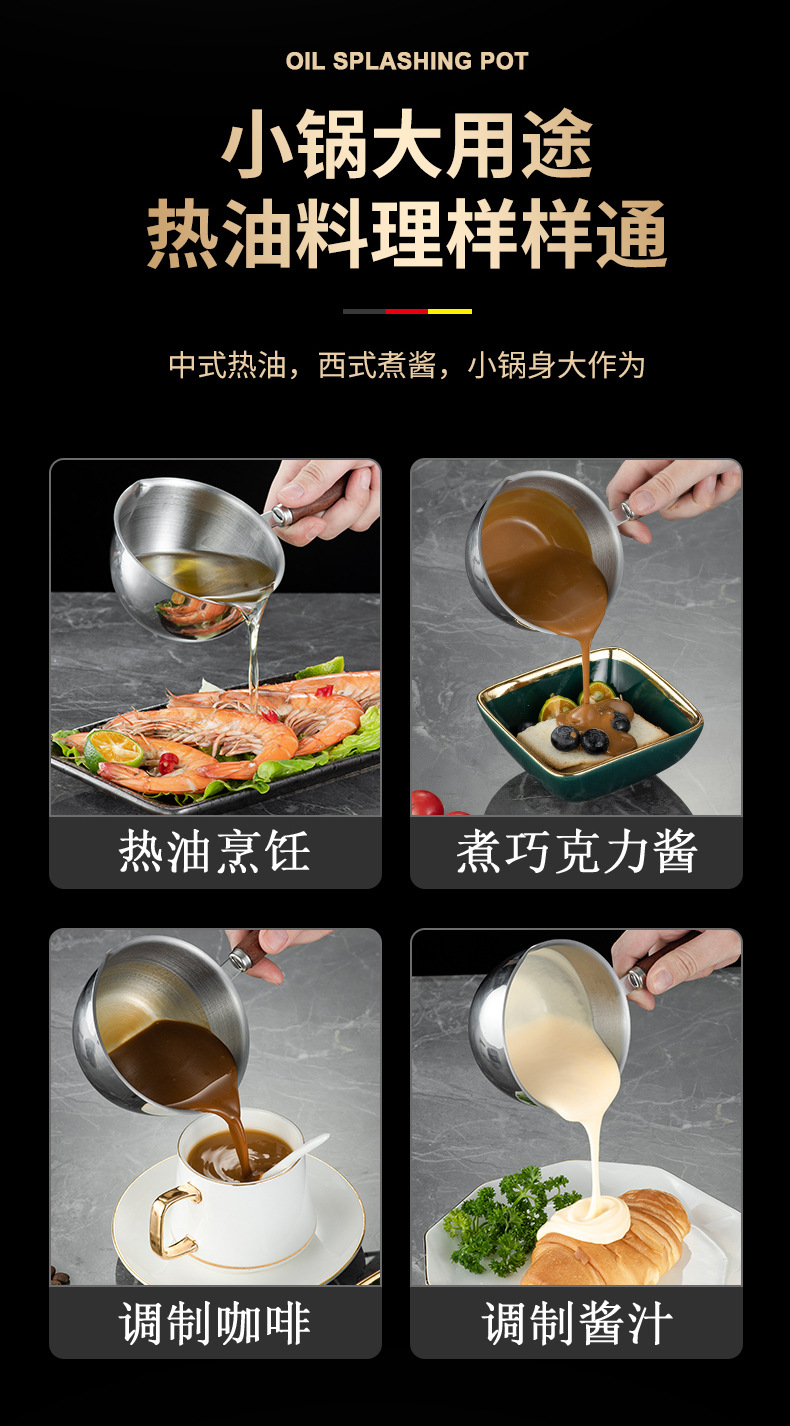 OIL SPLASHING POT

小锅大用途
热油料理样样通

中式热油，西式煮酱，小锅身大作为

热油烹饪

煮巧克力酱

调制咖啡

调制酱汁