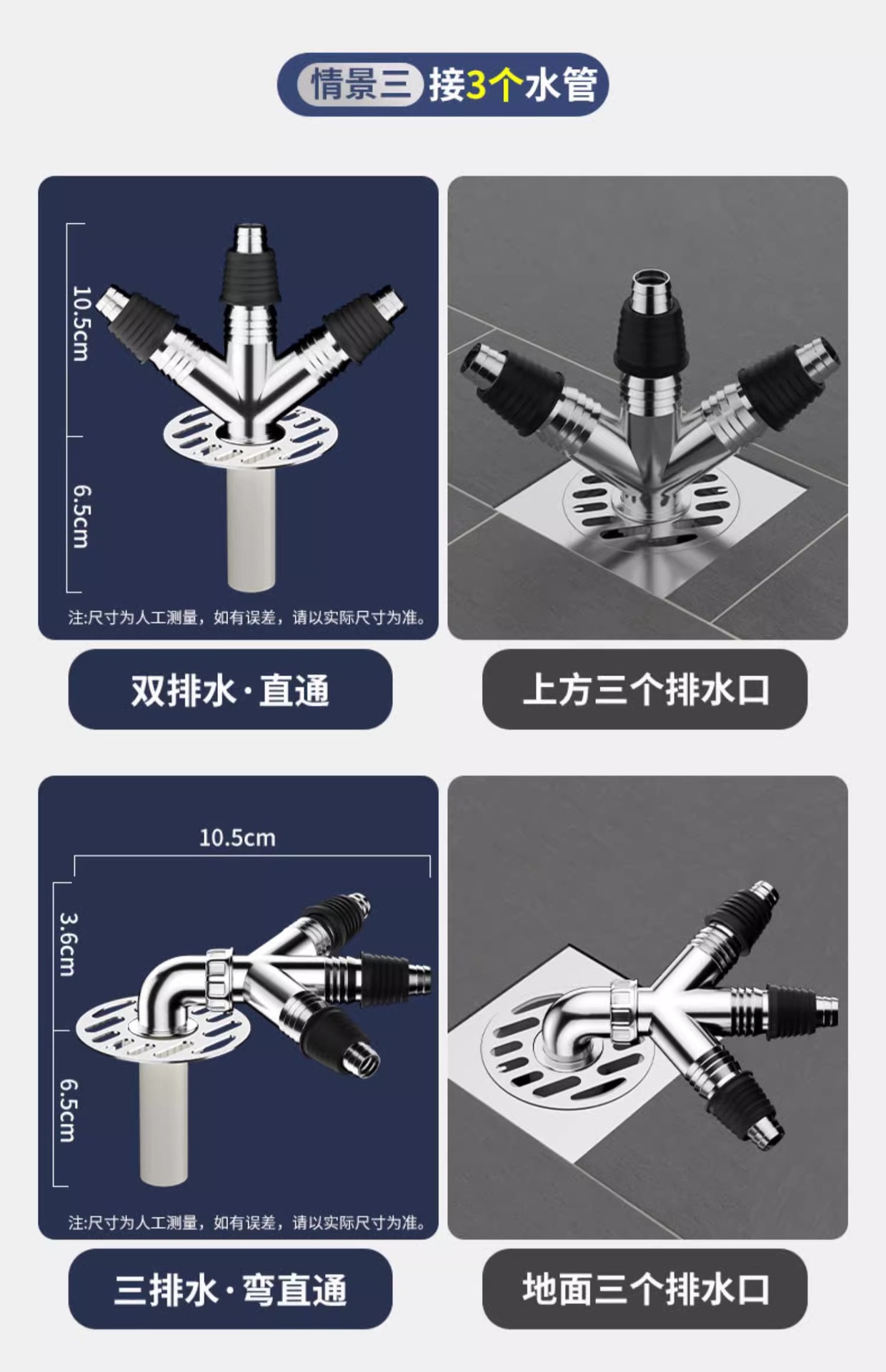 情景三 接3个水管

10.5cm

6.5cm

注:尺寸为人工测量，如有误差，请以实际尺寸为准。

双排水·直通

上方三个排水口

10.5cm

3.6cm

6.5cm

注:尺寸为人工测量，如有误差，请以实际尺寸为准。

三排水·弯直通

地面三个排水口