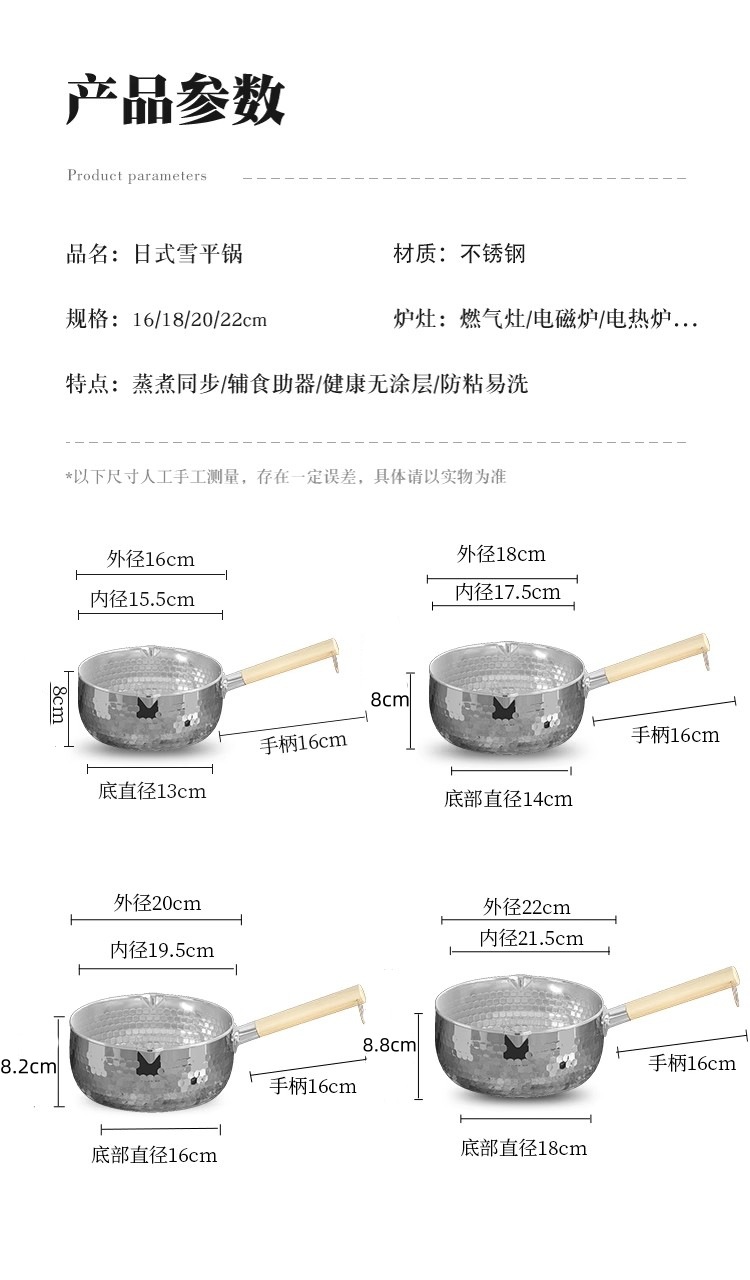 产品参数

Product parameters

品名：日式雪平锅

材质：不锈钢

规格：16/18/20/22cm

炉灶：燃气灶/电磁炉/电热炉...

特点：蒸煮同步/辅食助器/健康无涂层/防粘易洗

*以下尺寸人工手工测量，存在一定误差，具体请以实物为准

外径16cm
内径15.5cm
8cm
手柄16cm
底直径13cm

外径18cm
内径17.5cm
8cm
手柄16cm
底部直径14cm

外径20cm
内径19.5cm
8.2cm
手柄16cm
底部直径16cm

外径22cm
内径21.5cm
8.8cm
手柄16cm
底部直径18cm