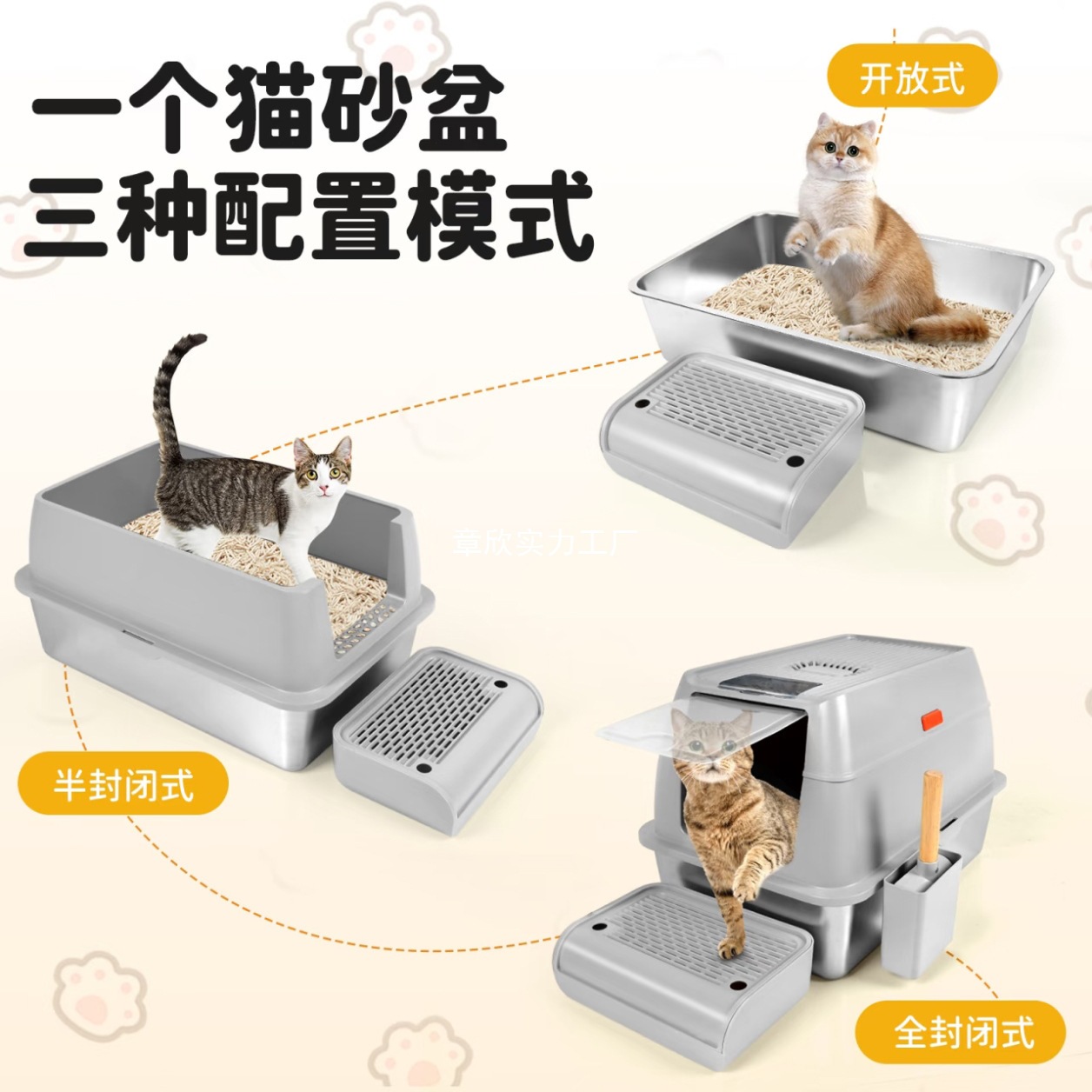 一个猫砂盆
三种配置模式

开放式

章欣实力工厂

半封闭式

全封闭式