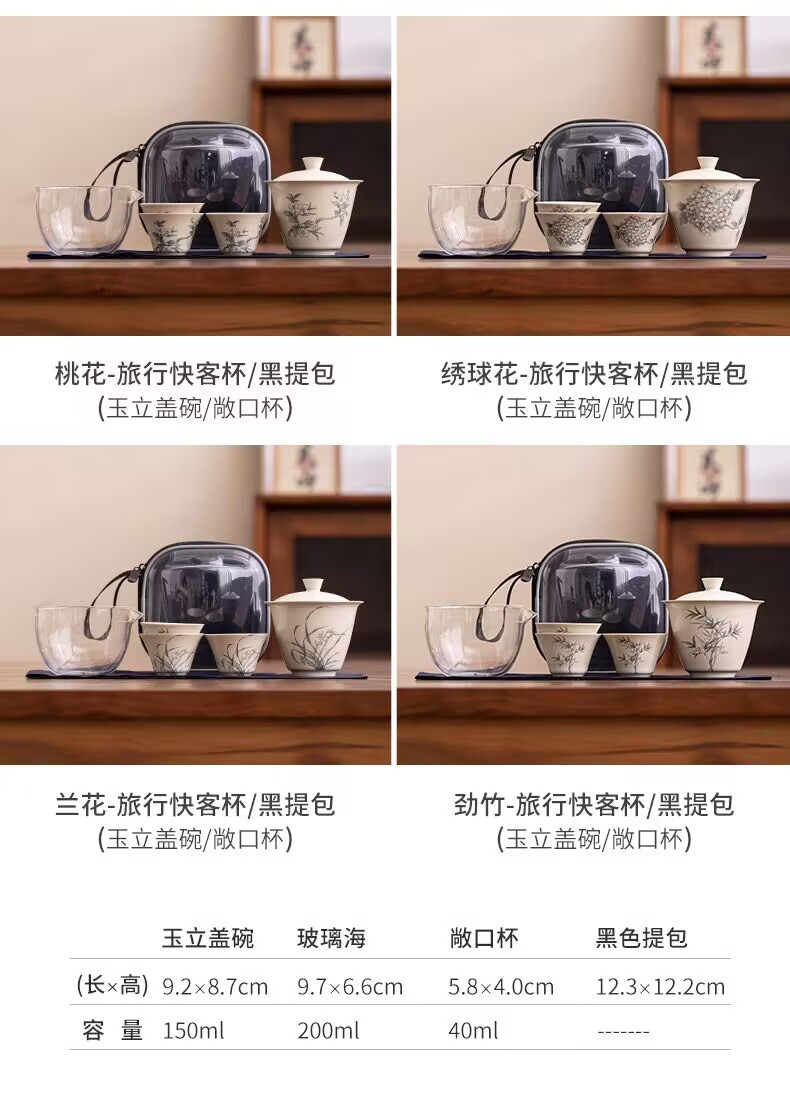 桃花-旅行快客杯/黑提包
(玉立盖碗/敞口杯)

绣球花-旅行快客杯/黑提包
(玉立盖碗/敞口杯)

兰花-旅行快客杯/黑提包
(玉立盖碗/敞口杯)

劲竹-旅行快客杯/黑提包
(玉立盖碗/敞口杯)

| | 玉立盖碗 | 玻璃海 | 敞口杯 | 黑色提包 |
|---|---|---|---|---|
| (长×高) | 9.2×8.7cm | 9.7×6.6cm | 5.8×4.0cm | 12.3×12.2cm |
| 容 量 | 150ml | 200ml | 40ml | ------- |