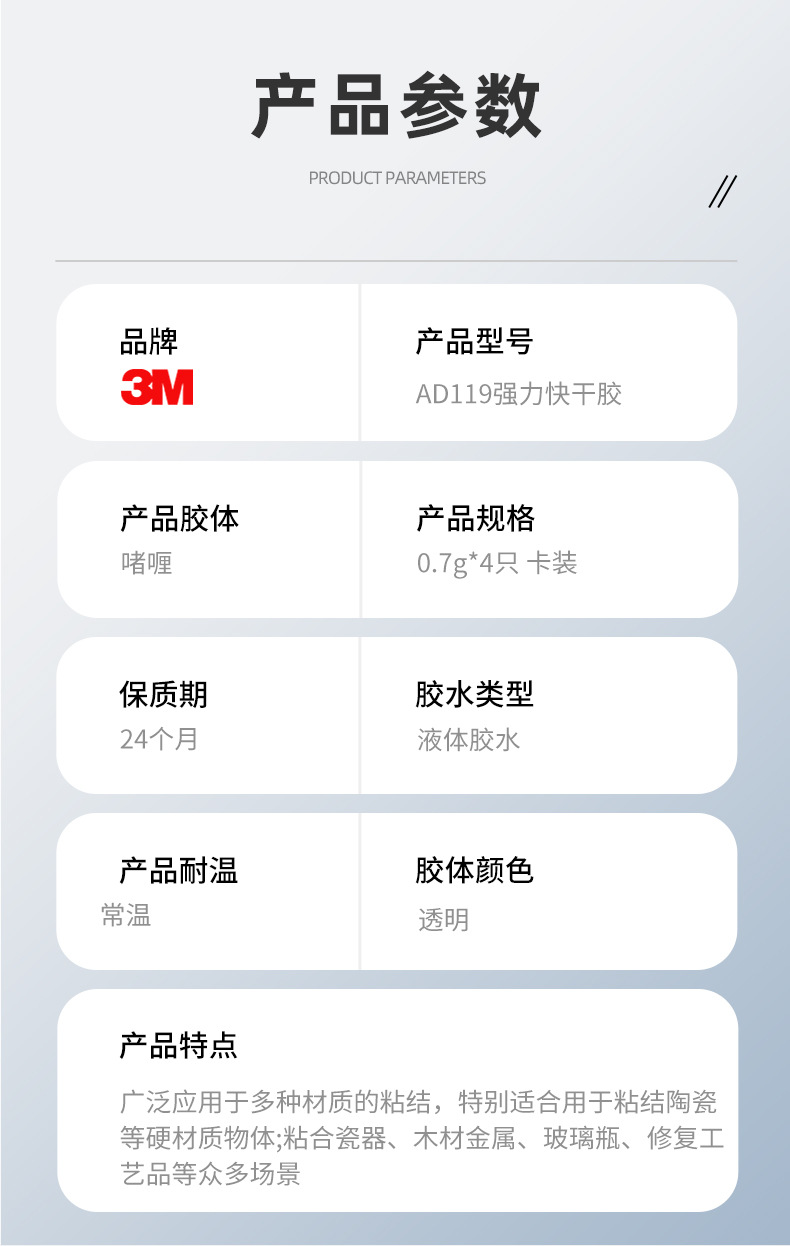 产品参数

PRODUCT PARAMETERS

//

品牌

3M

产品型号

AD119强力快干胶

产品胶体

啫喱

产品规格

0.7g*4只 卡装

保质期

24个月

胶水类型

液体胶水

产品耐温

常温

胶体颜色

透明

产品特点

广泛应用于多种材质的粘结，特别适合用于粘结陶瓷等硬材质物体;粘合瓷器、木材金属、玻璃瓶、修复工艺品等众多场景