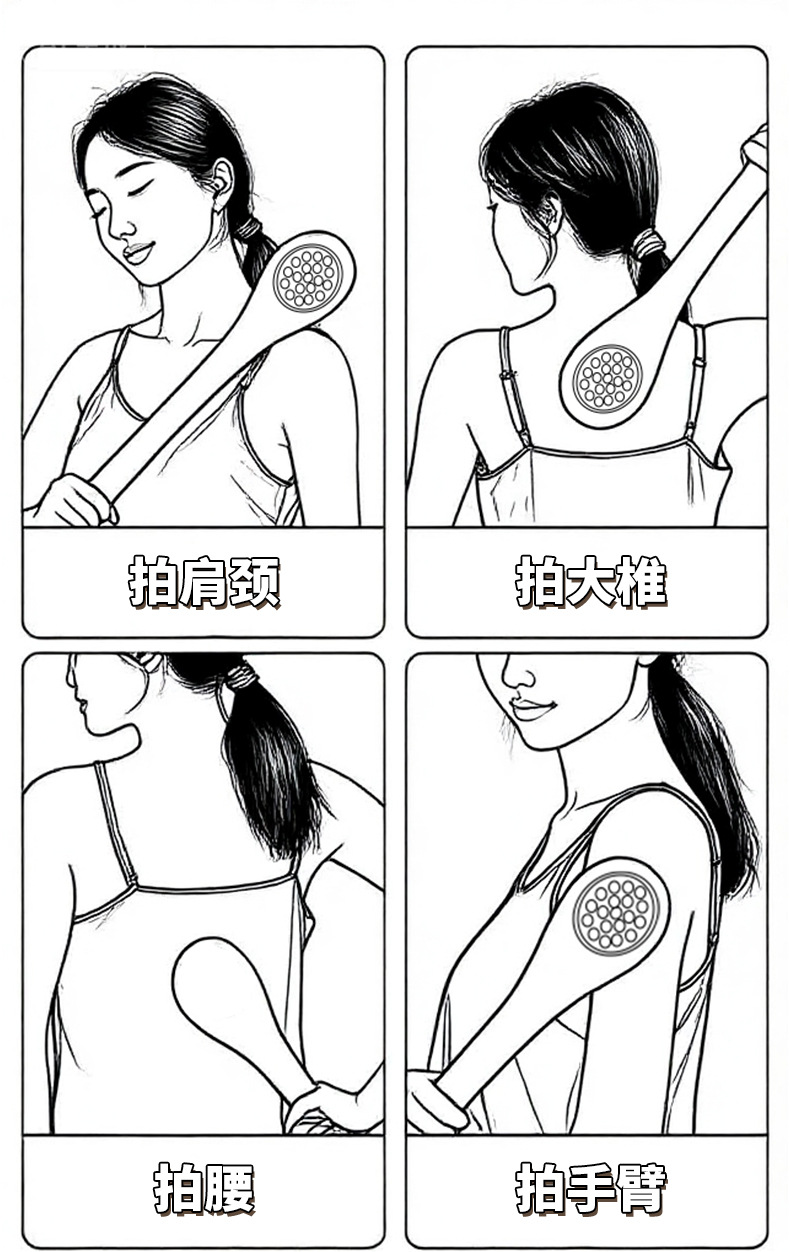 拍肩颈

拍大椎

拍腰

拍手臂