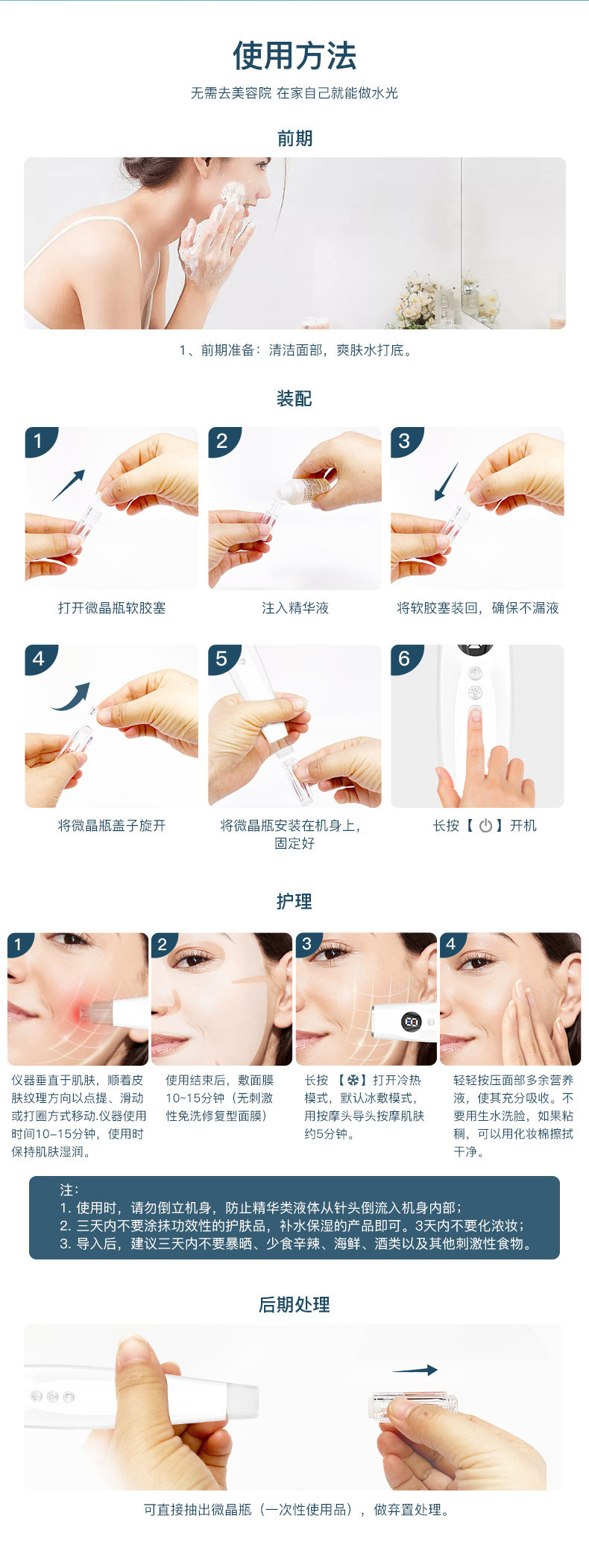 使用方法

无需去美容院 在家自己就能做水光

前期

1、前期准备：清洁面部，爽肤水打底。

装配

1

打开微晶瓶软胶塞

2

注入精华液

3

将软胶塞装回，确保不漏液

4

将微晶瓶盖子旋开

5

将微晶瓶安装在机身上，固定好

6

长按【⏻】开机

护理

1

仪器垂直于肌肤，顺着皮肤纹理方向以点提、滑动或打圈方式移动.仪器使用时间10-15分钟，使用时保持肌肤湿润。

2

使用结束后，敷面膜10~15分钟（无刺激性免洗修复型面膜）

3

长按【❄】打开冷热模式，默认冰敷模式，用按摩头导头按摩肌肤约5分钟。

4

轻轻按压面部多余营养液，使其充分吸收。不要用生水洗脸，如果粘稠，可以用化妆棉擦拭干净。

注：
1. 使用时，请勿倒立机身，防止精华类液体从针头倒流入机身内部；
2. 三天内不要涂抹功效性的护肤品，补水保湿的产品即可。3天内不要化浓妆；
3. 导入后，建议三天内不要暴晒、少食辛辣、海鲜、酒类以及其他刺激性食物。

后期处理

可直接抽出微晶瓶（一次性使用品），做弃置处理。